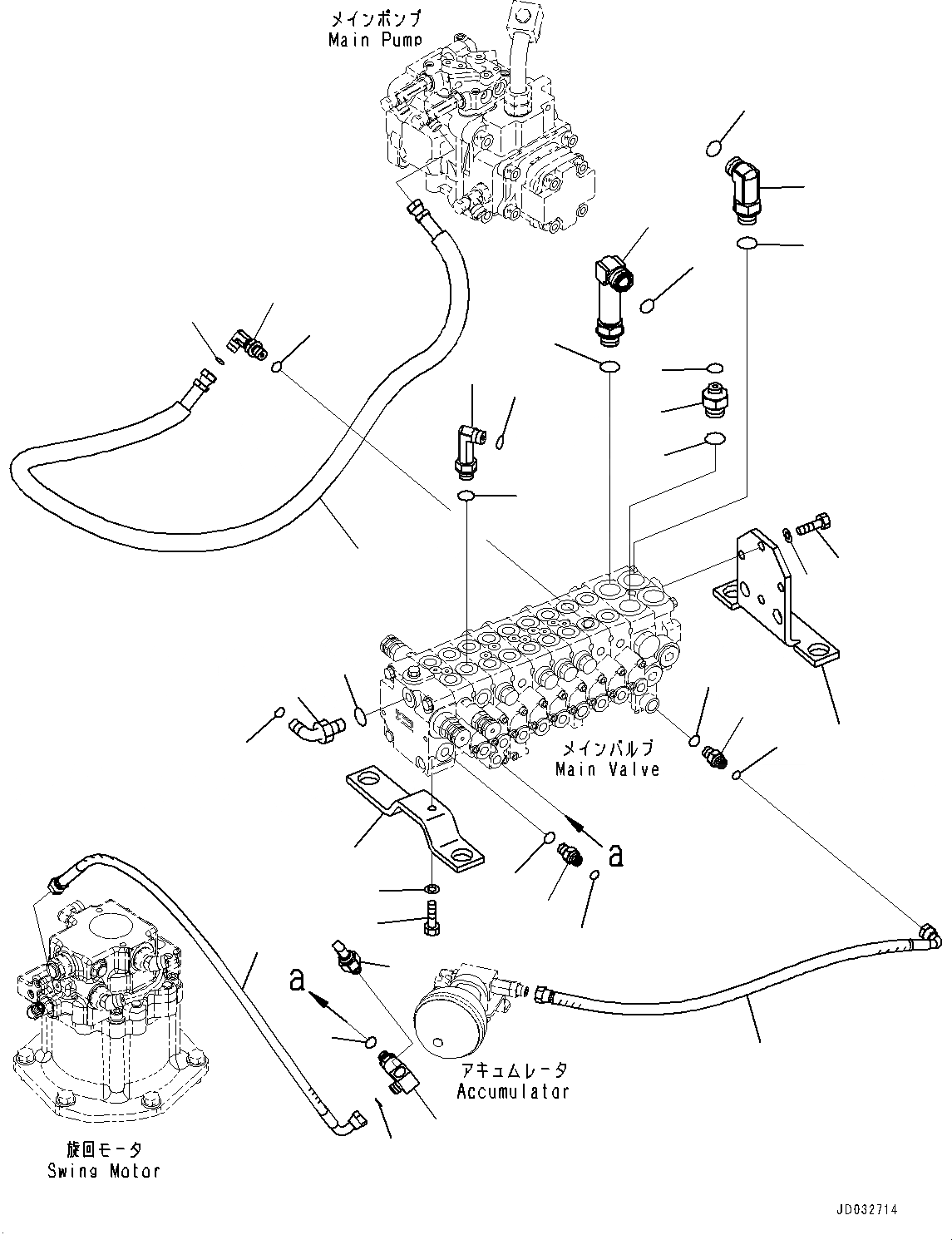 メインポンプ
Main Pump

メインバルブ
Main Valve

a

a

アキュムレータ
Accumulator

旋回モータ
Swing Motor

JD032714