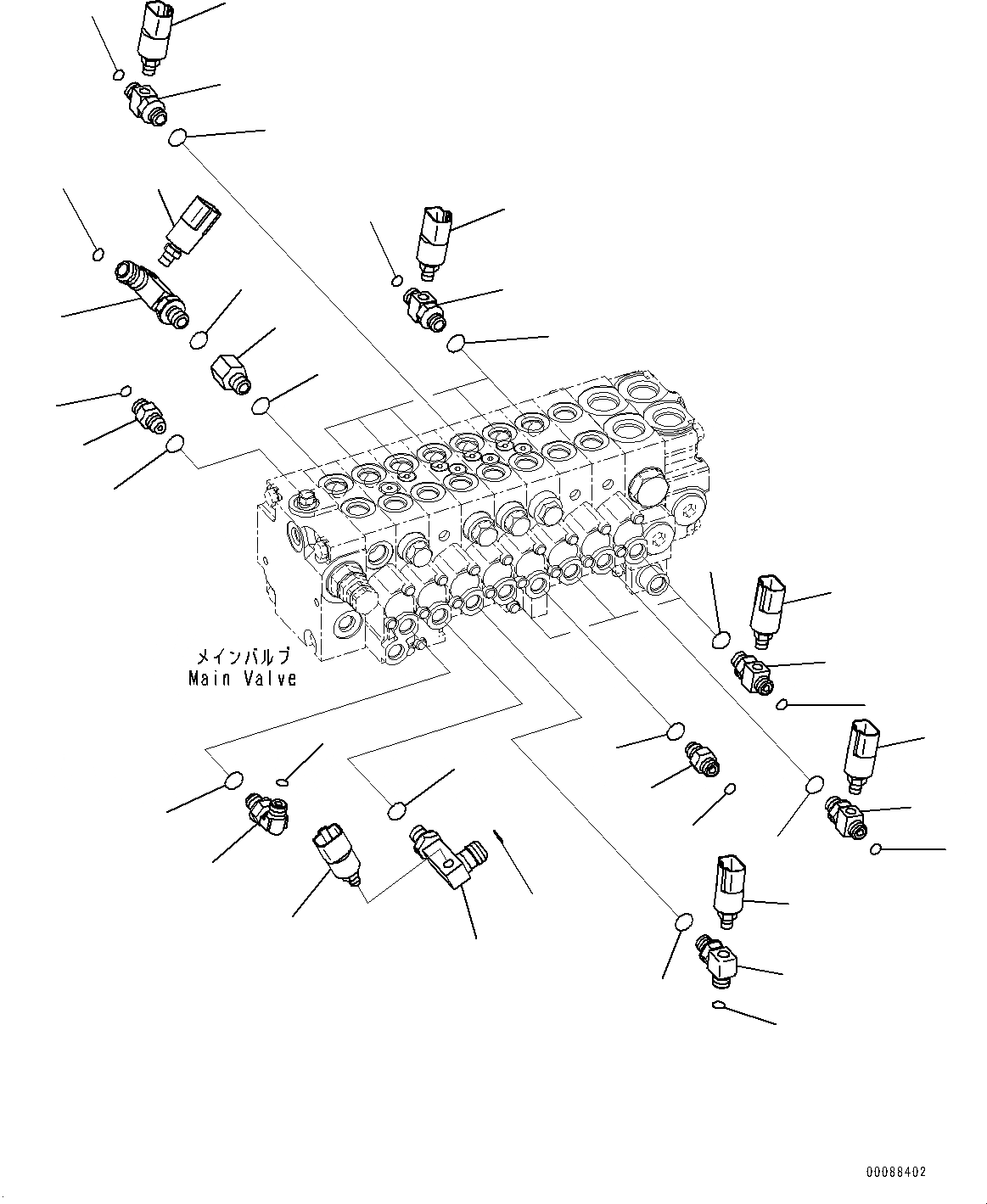 メインバルブ
Main Valve

00088402