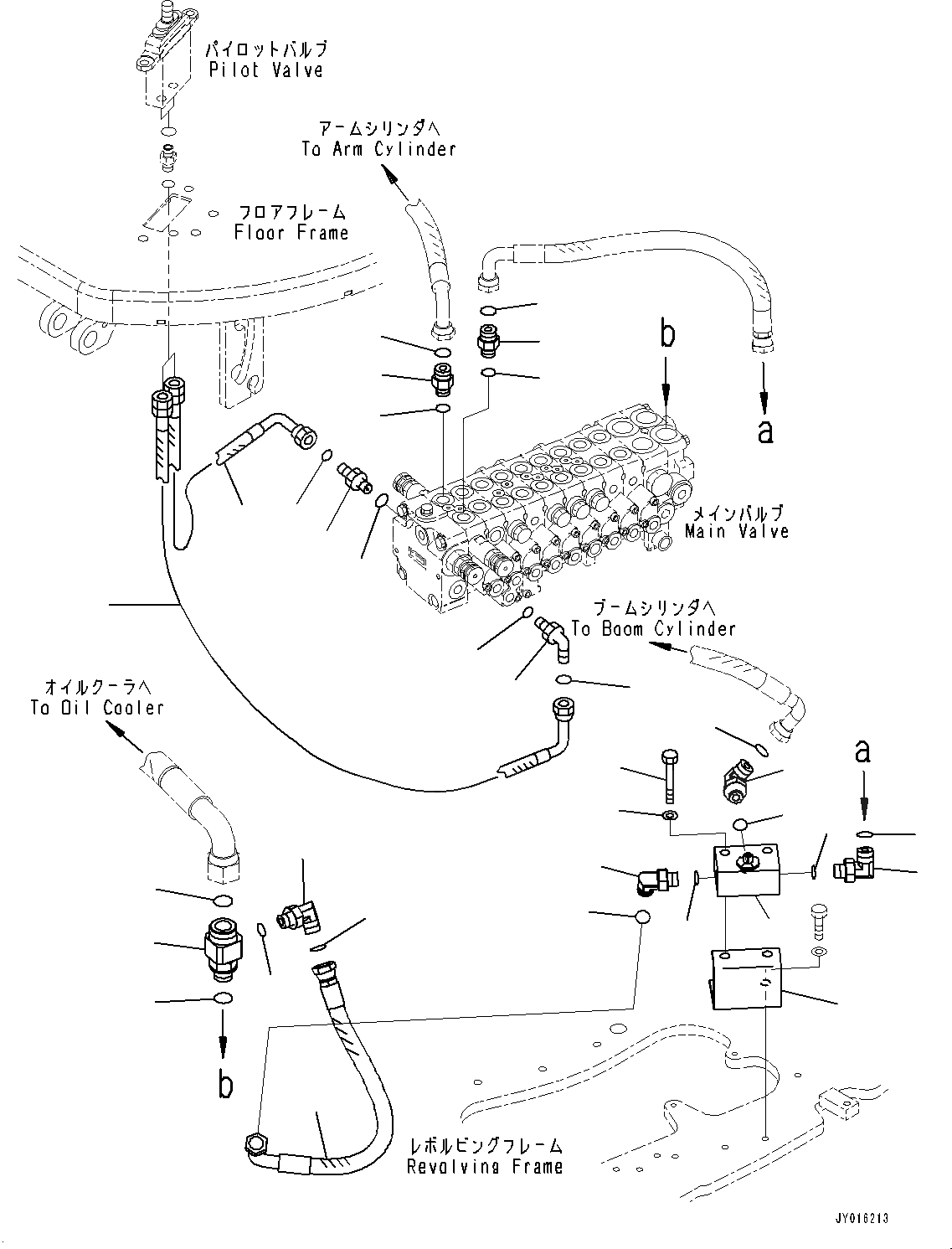 パイロットバルブ
Pilot Valve

アームシリンダへ
To Arm Cylinder

フロアフレーム
Floor Frame

b

a

メインバルブ
Main Valve

ブームシリンダへ
To Boom Cylinder

オイルクーラへ
To Oil Cooler

a

b

レボルビングフレーム
Revolving Frame

JY016213