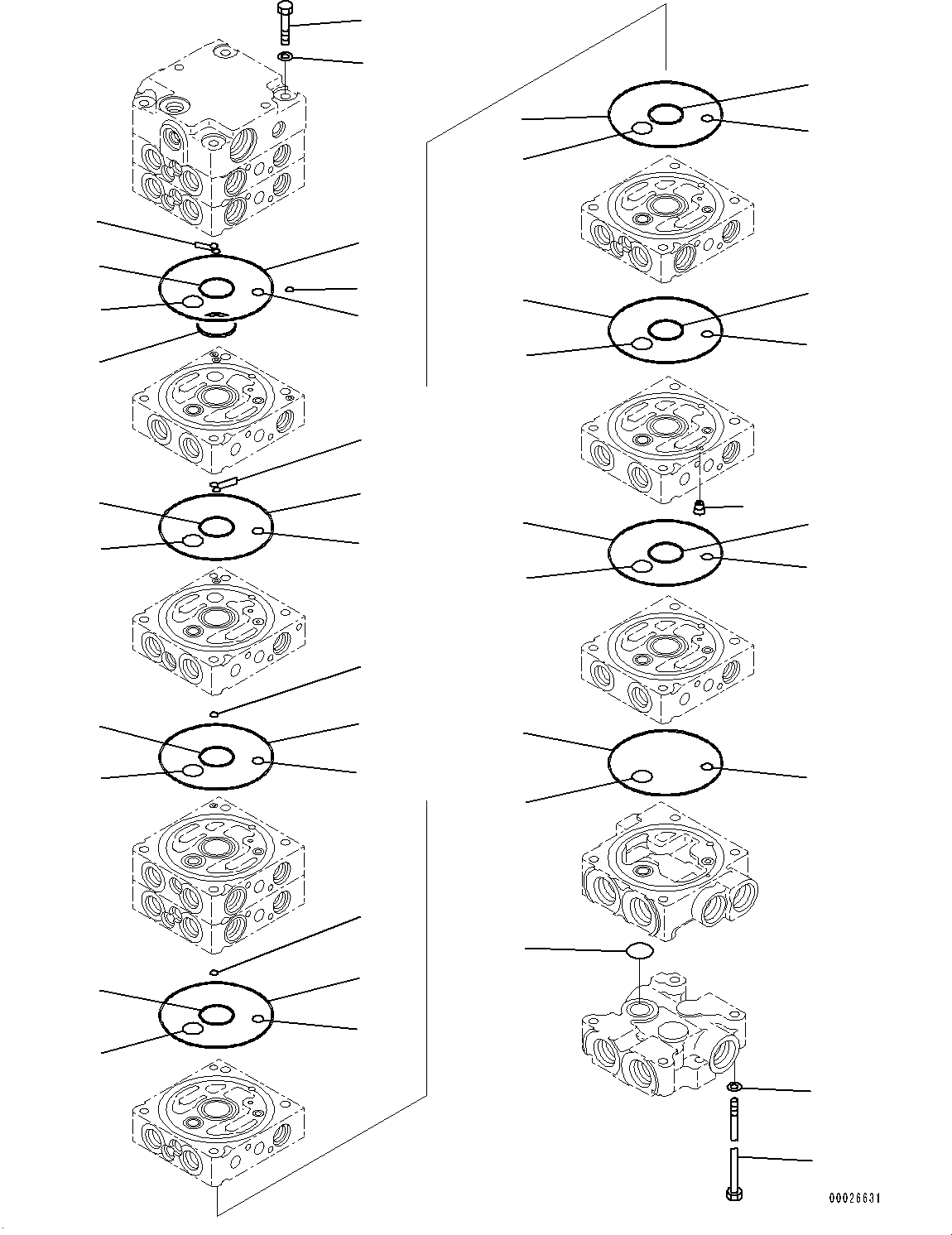 00026631