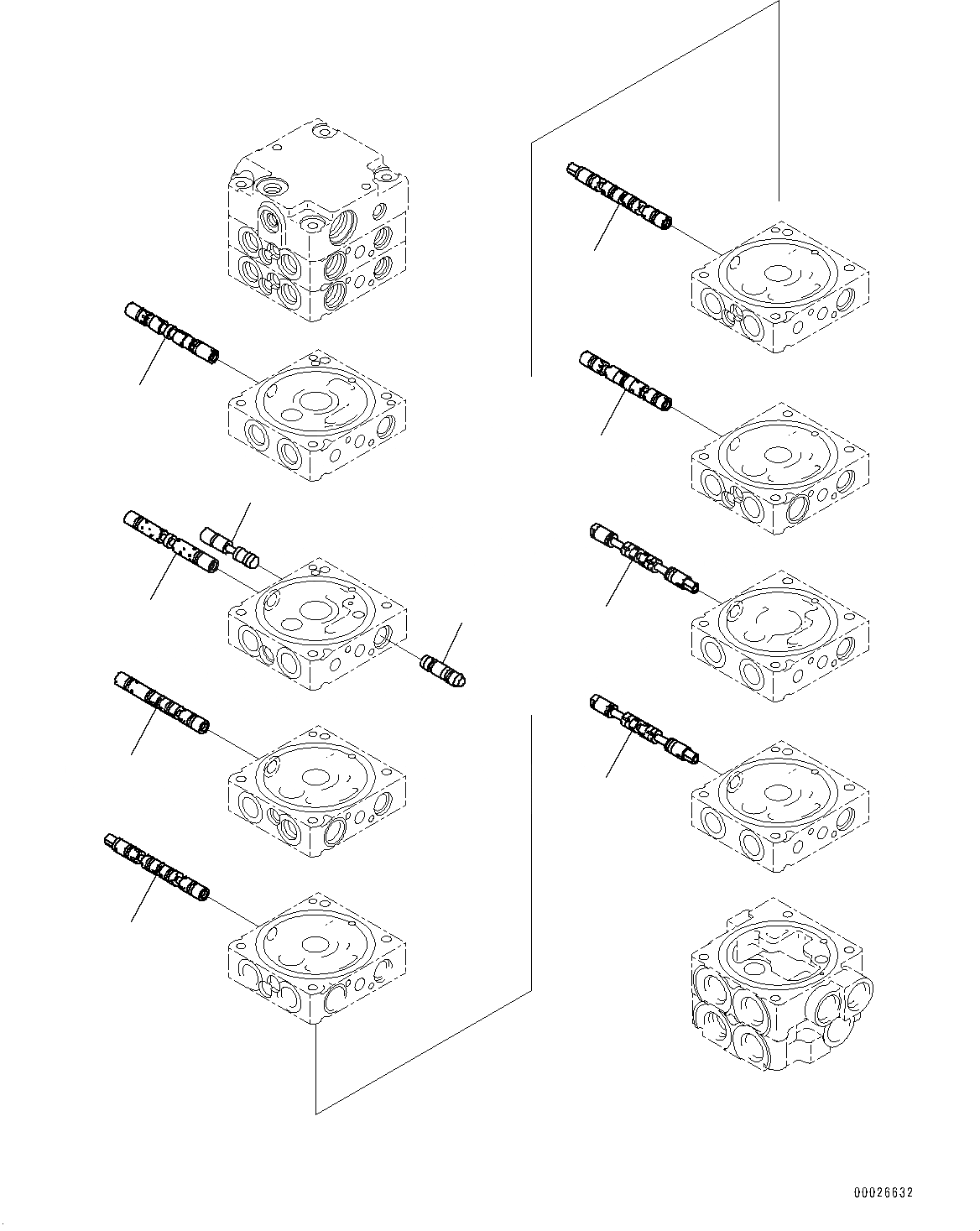 00026632