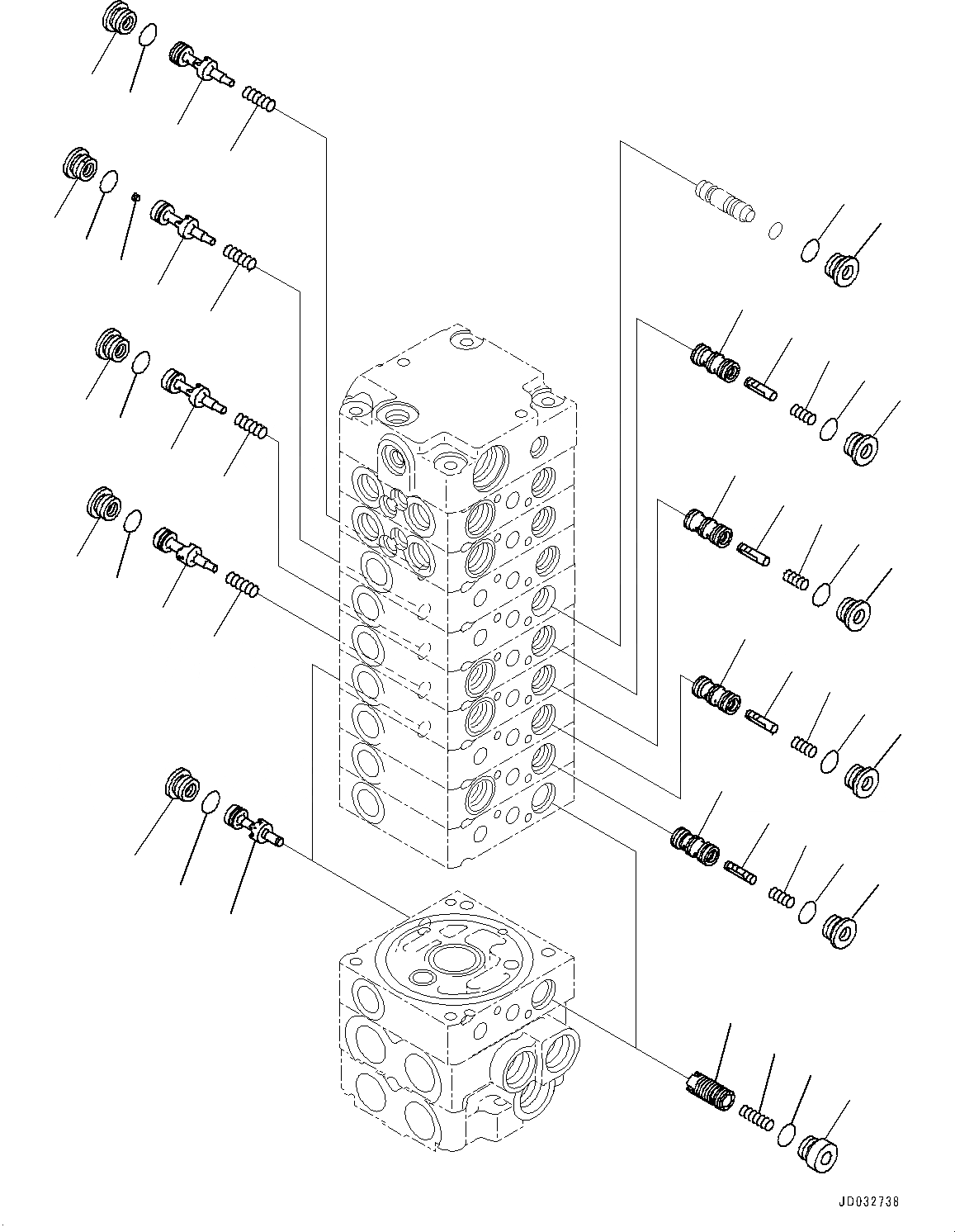 JD032738