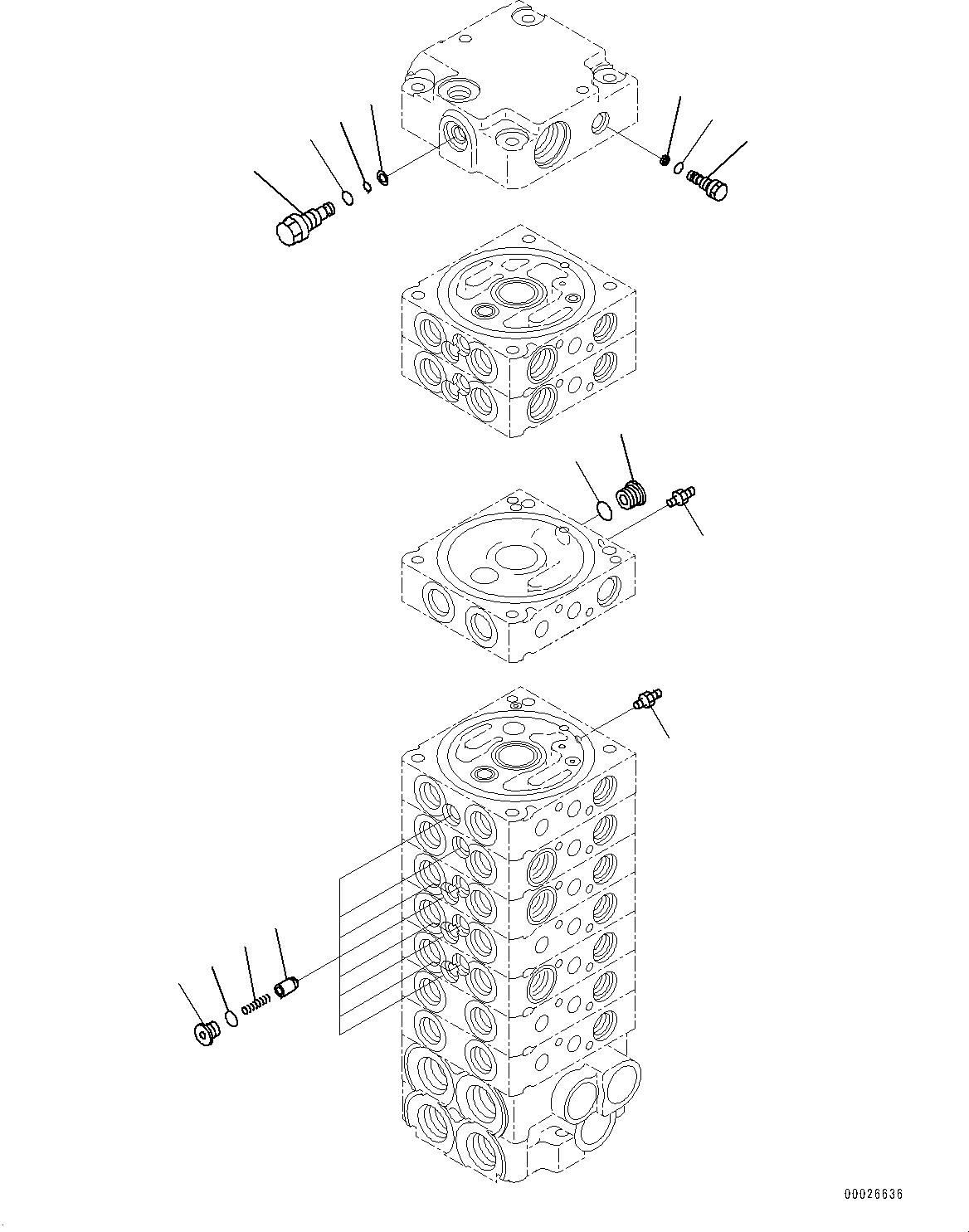 00026636