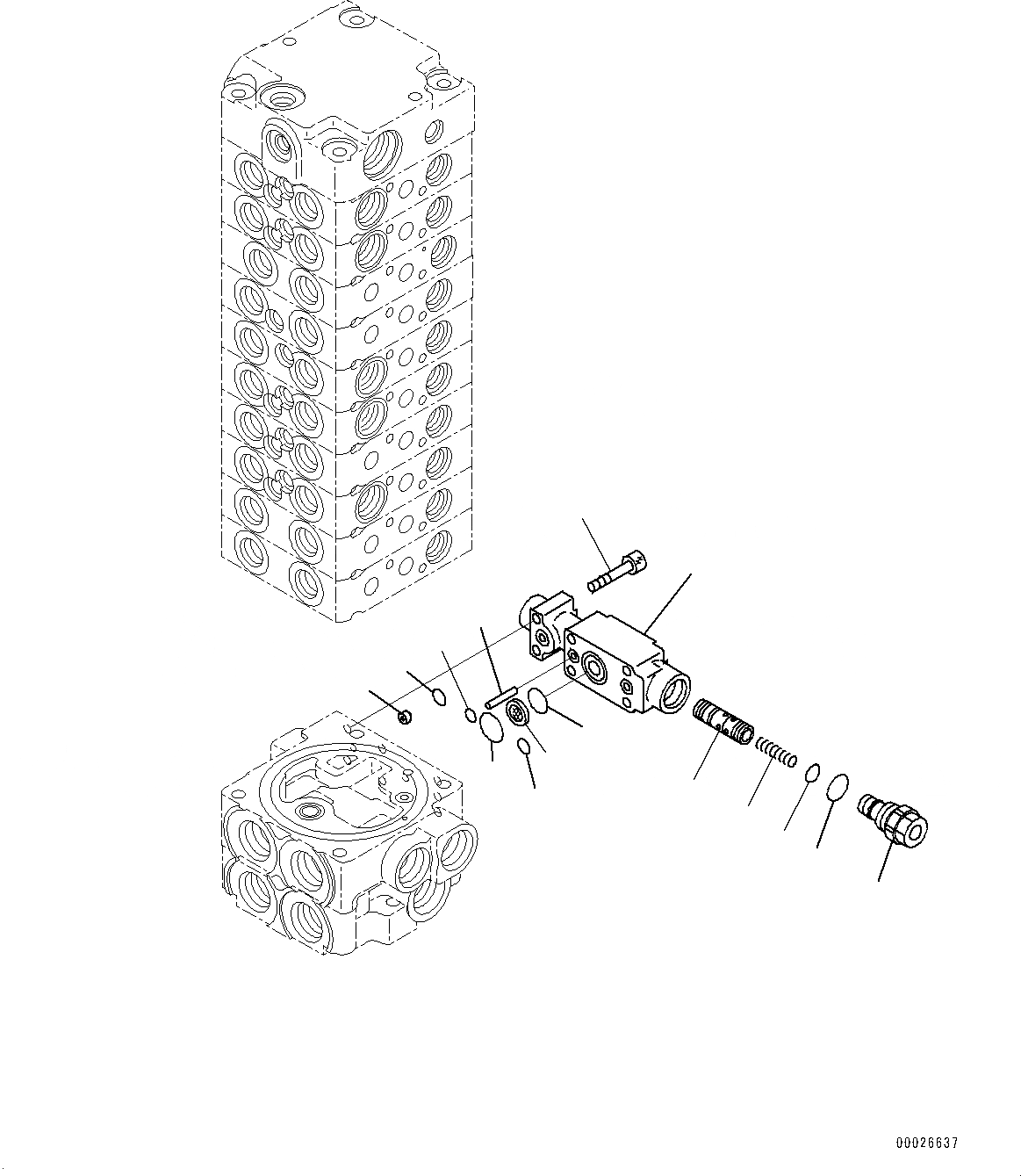 00026637