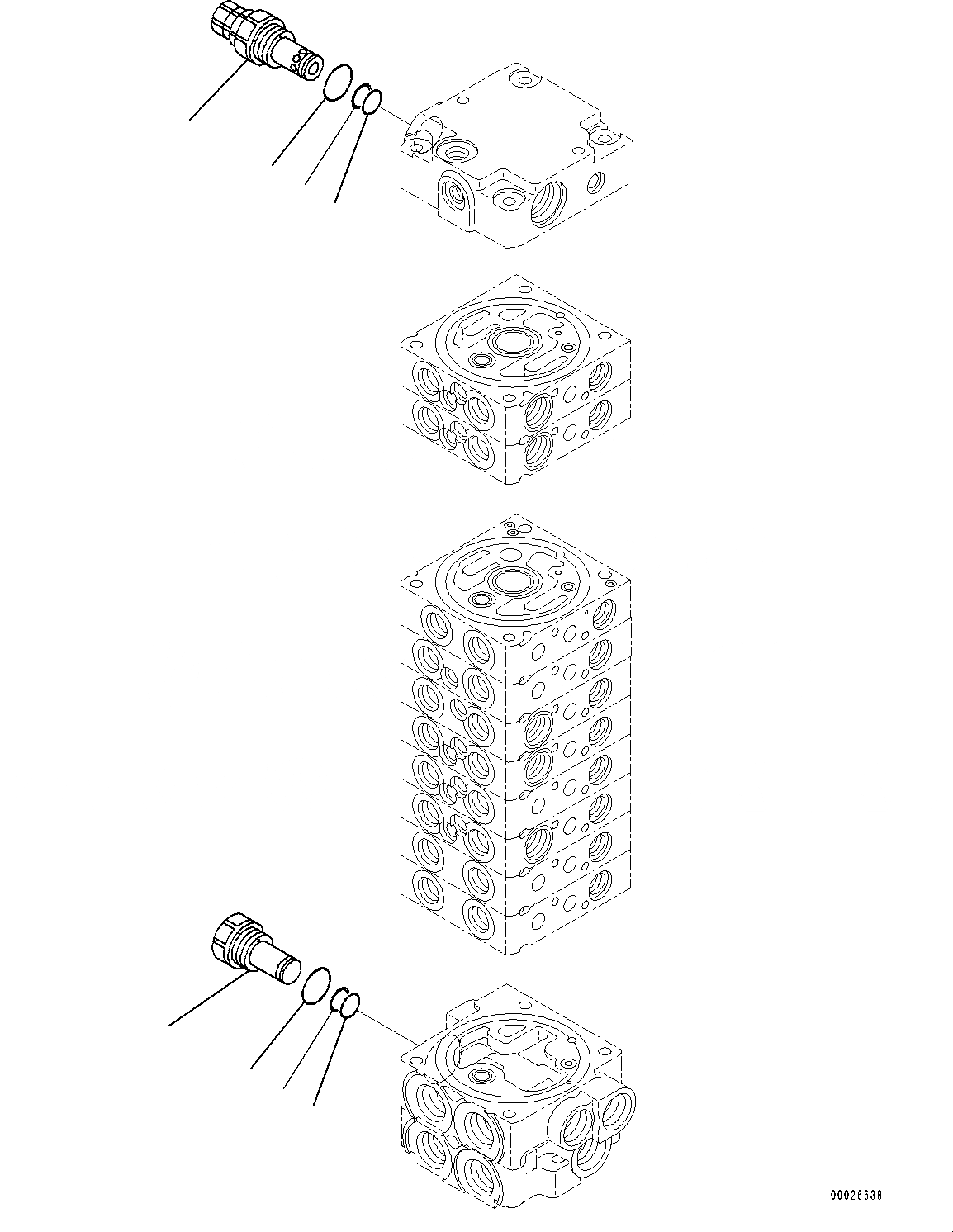 00026638