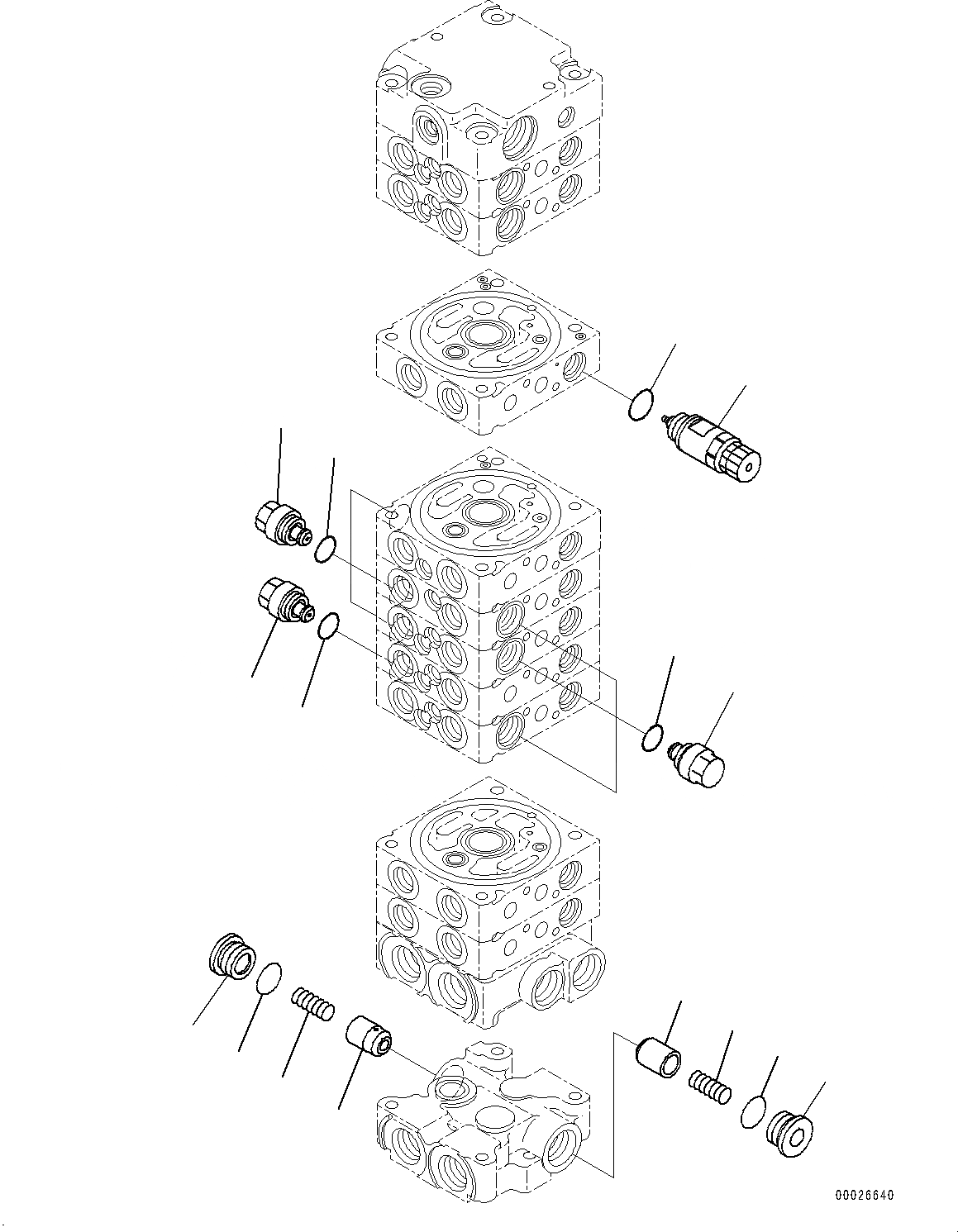 00026640