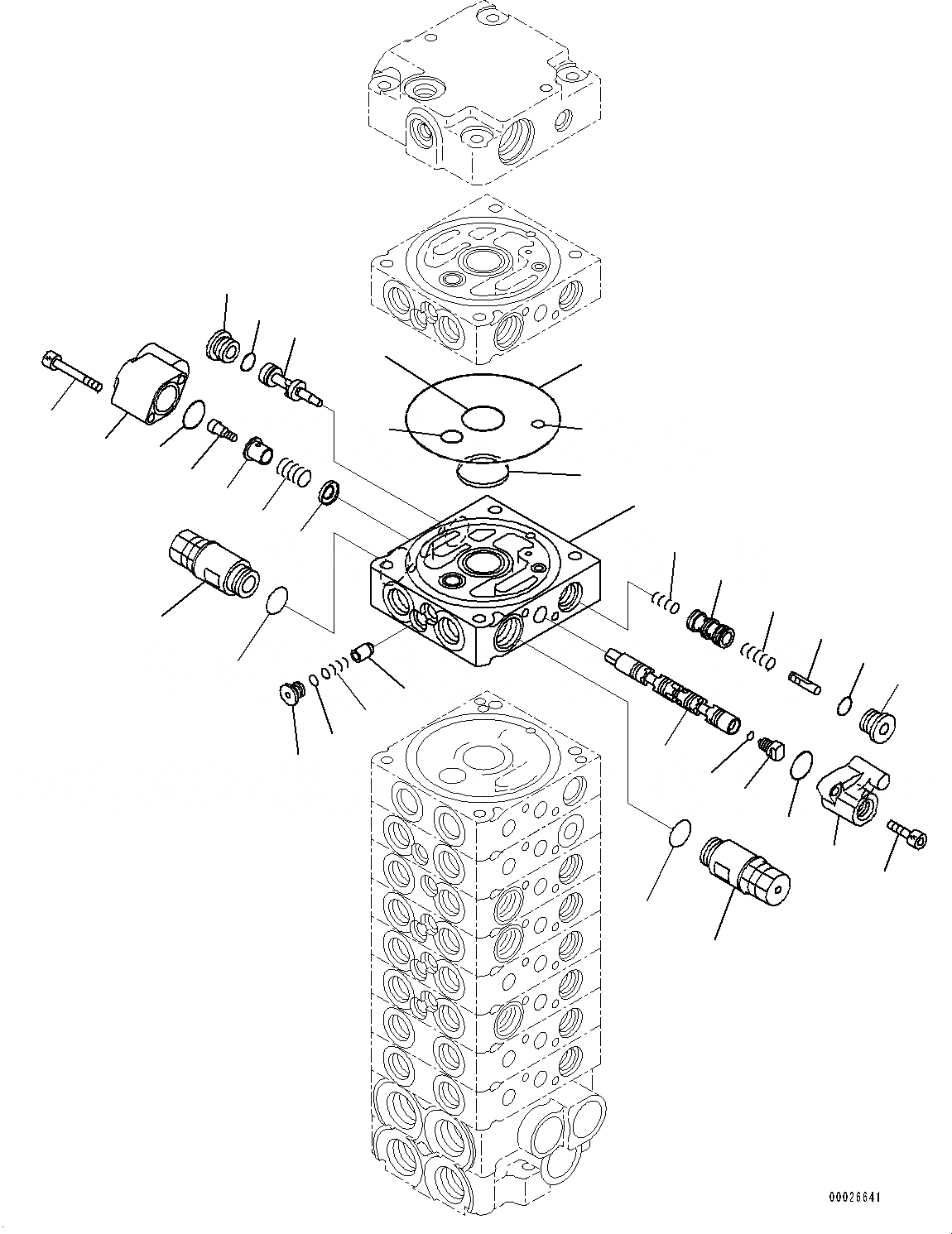 00026641