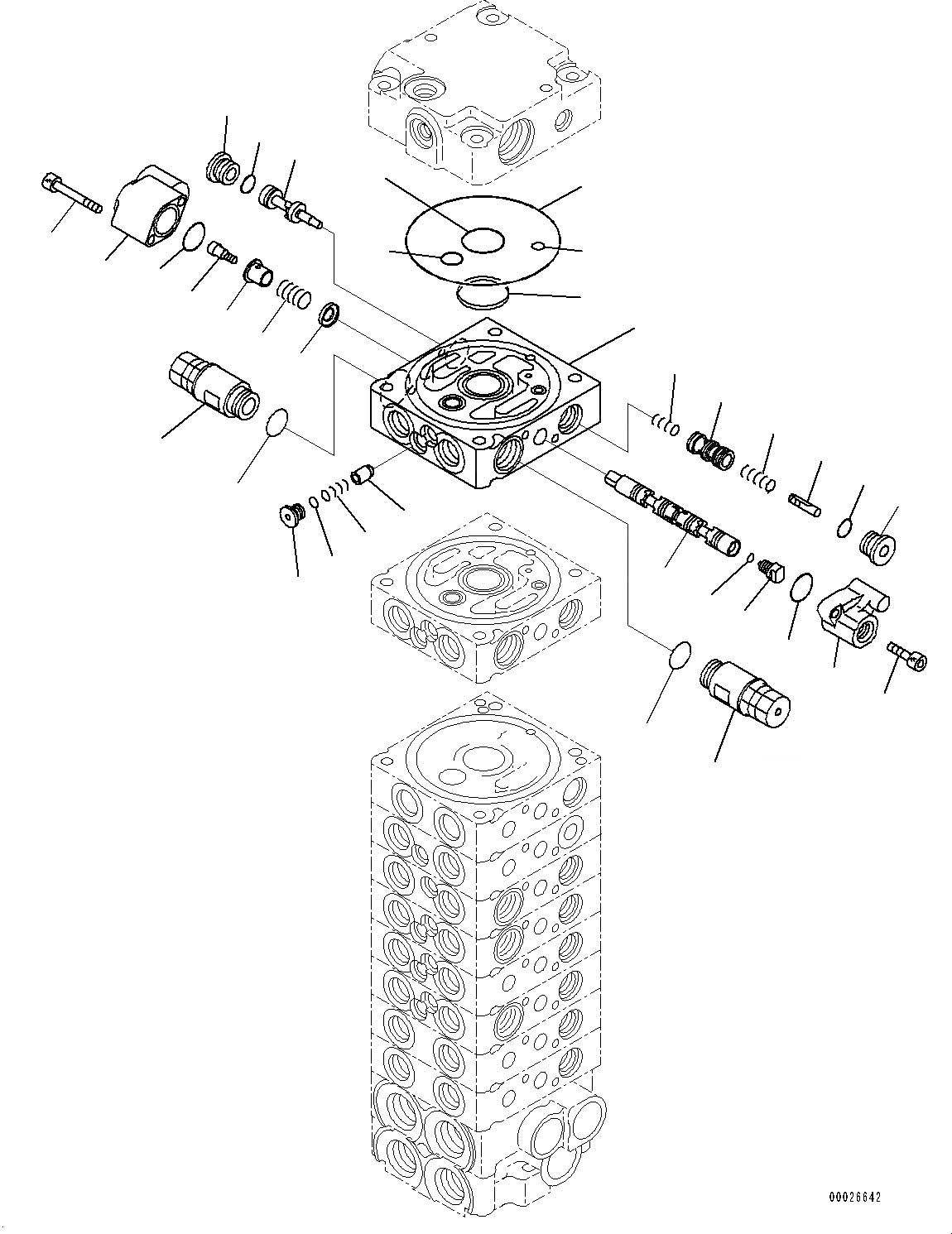 00026642