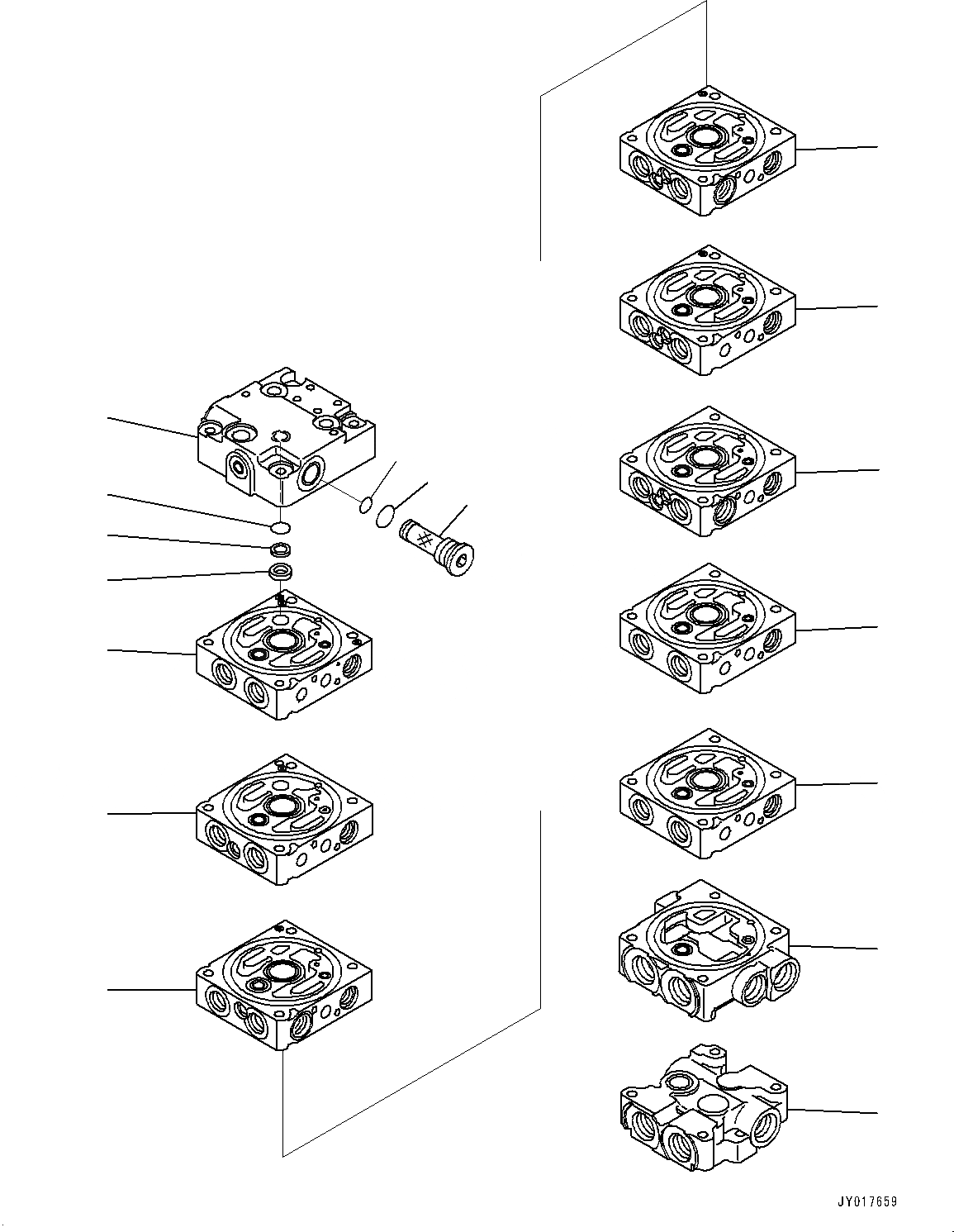 JY017659