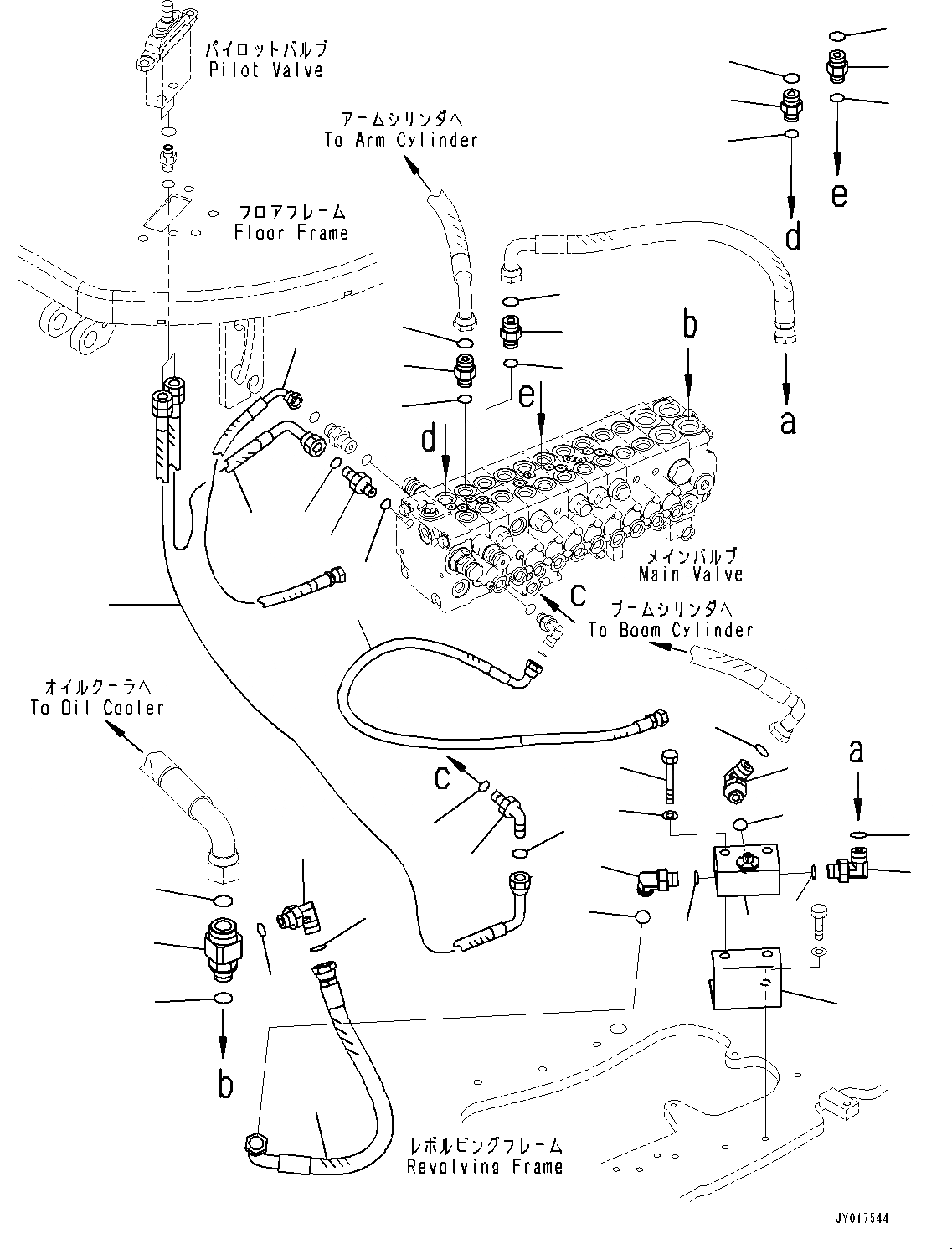 パイロットバルブ
Pilot Valve

アームシリンダへ
To Arm Cylinder

フロアフレーム
Floor Frame

e

d

b

a

e

d

メインバルブ
Main Valve

c

ブームシリンダへ
To Boom Cylinder

オイルクーラへ
To Oil Cooler

c

a

b

レボルビングフレーム
Revolving Frame

JY017544