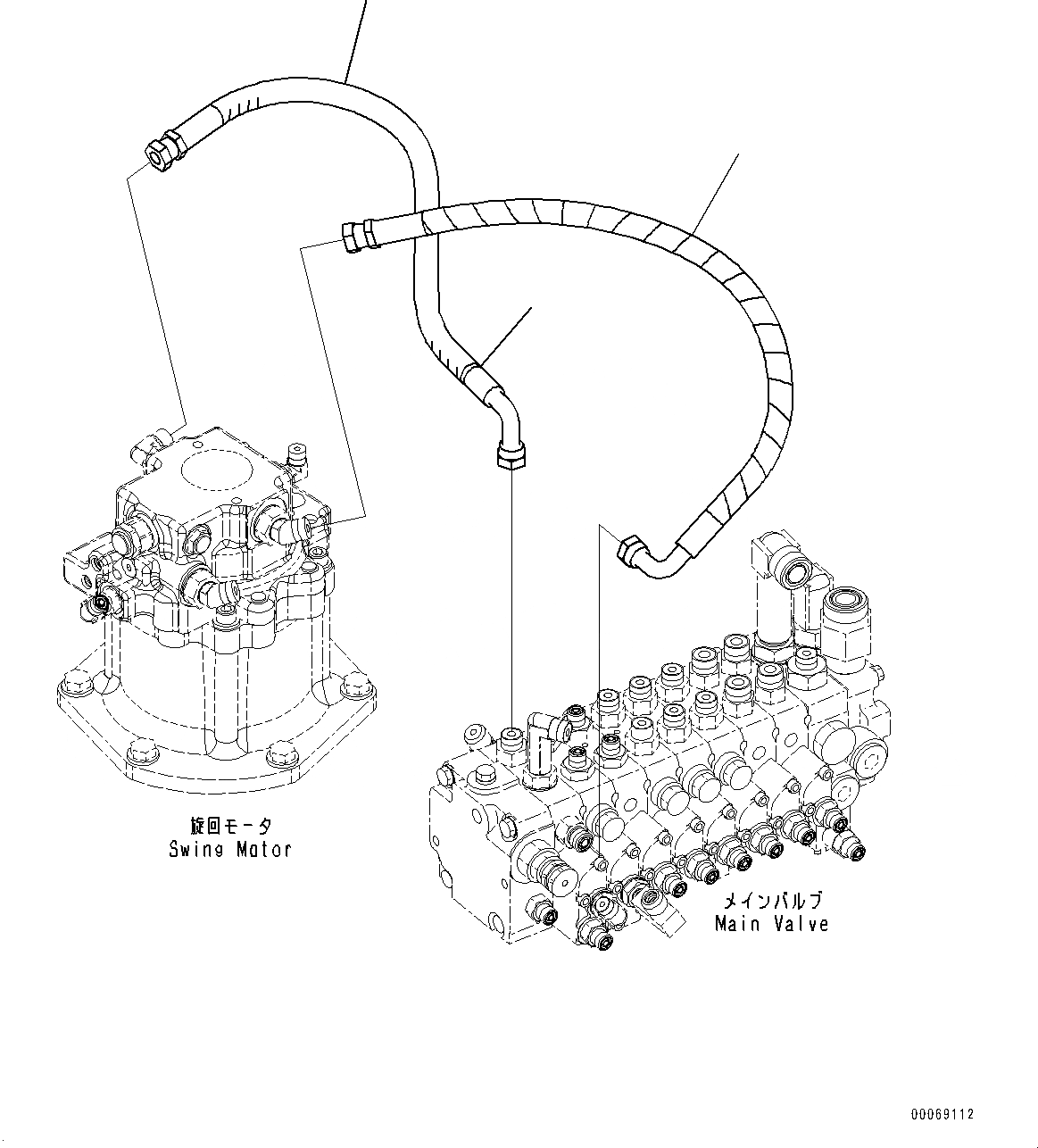 旋回モータ
Swing Motor

メインバルブ
Main Valve

00069112