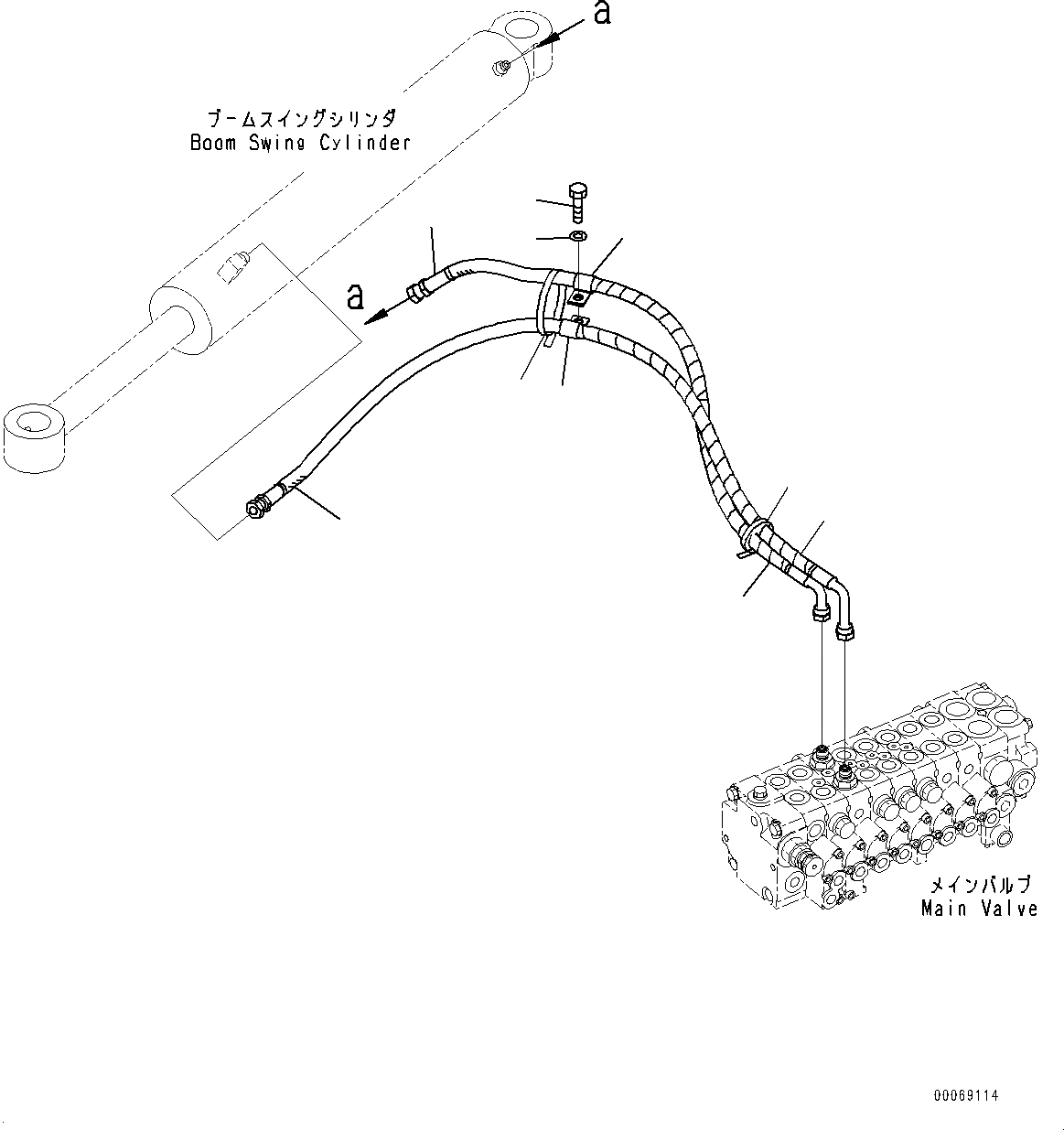 a

ブームスイングシリンダ
Boom Swing Cylinder

a

メインバルブ
Main Valve

00069114