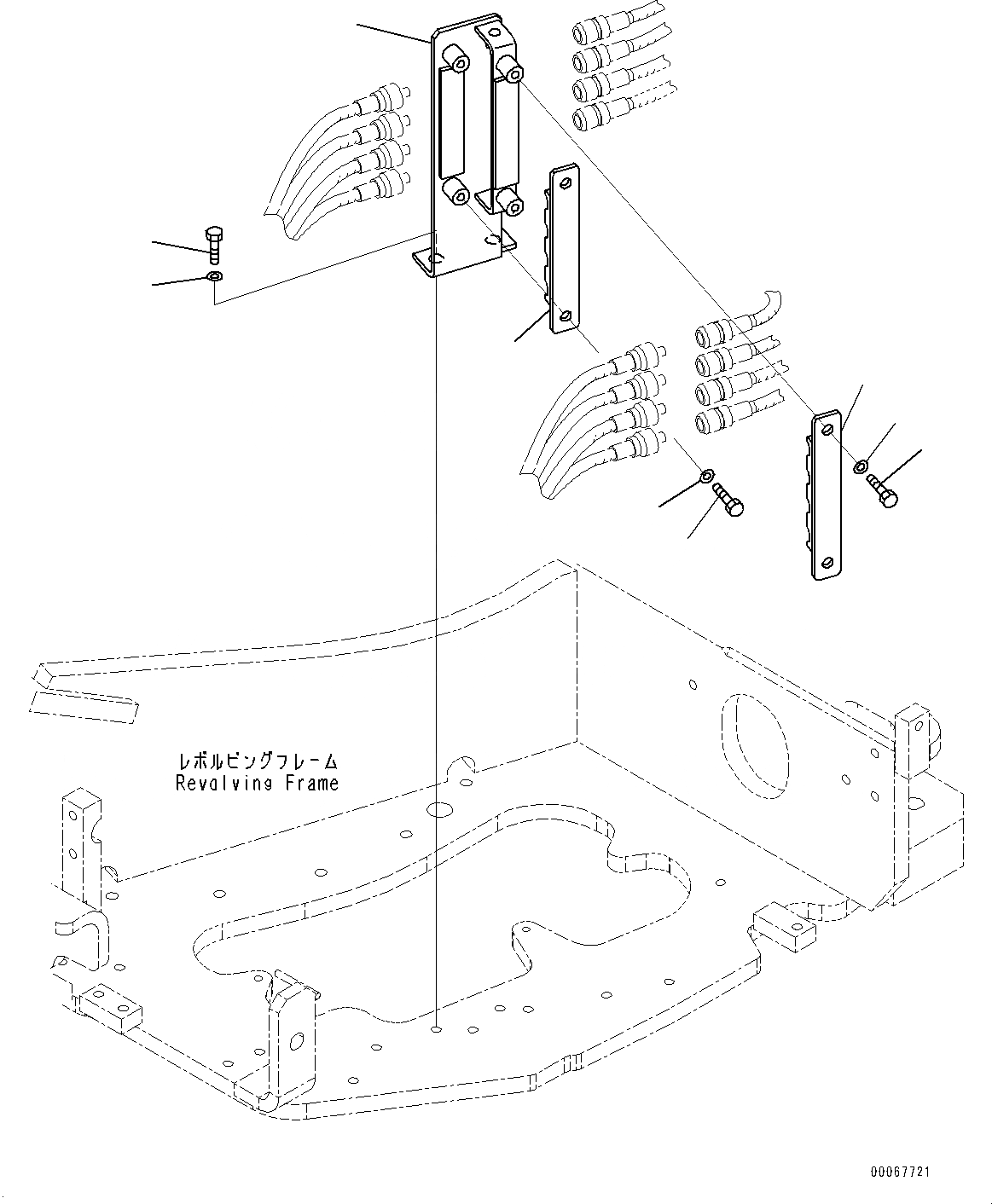 レボルビングフレーム
Revolving Frame

00067721