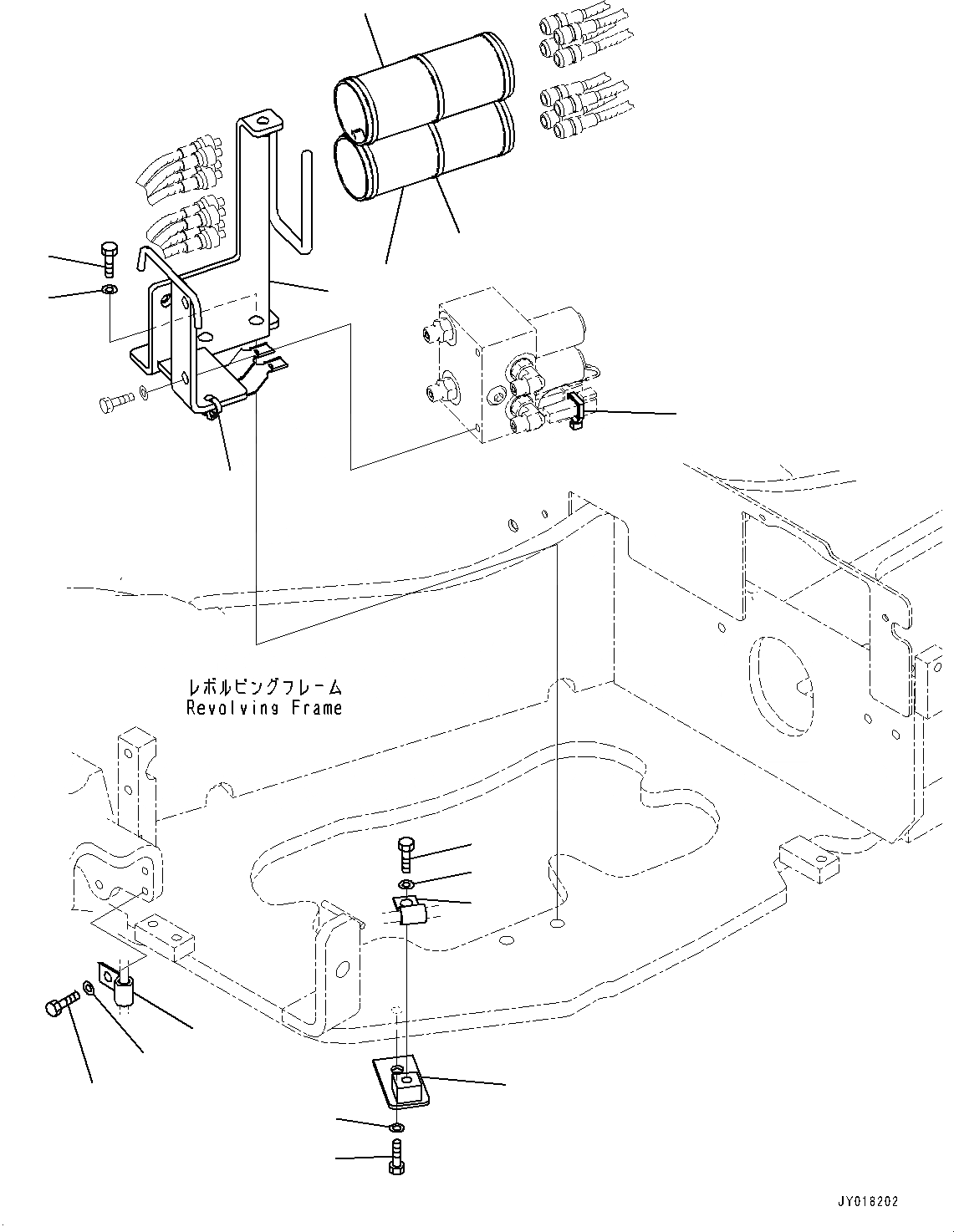 レボルビングフレーム
Revolving Frame

JY018202