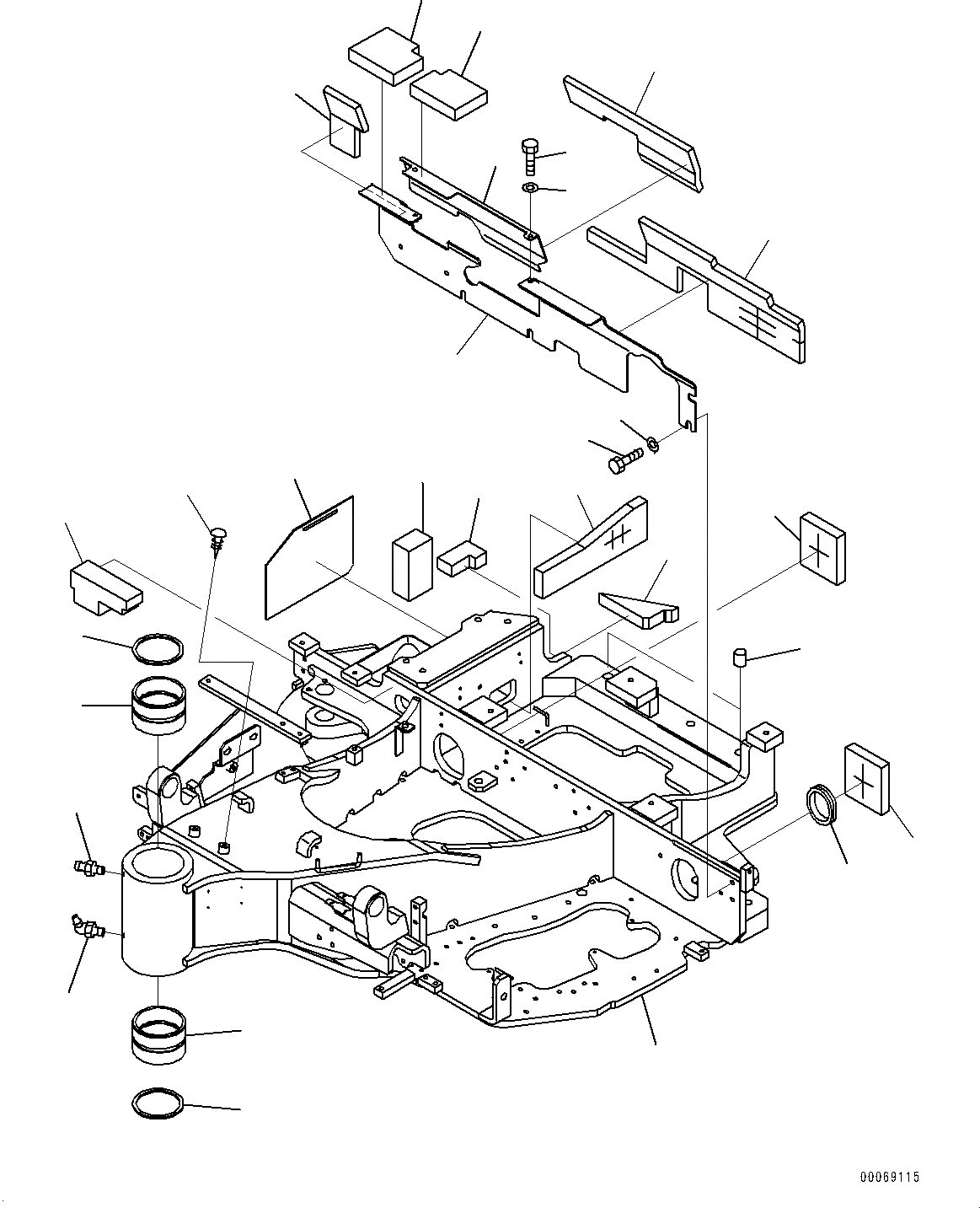 00069115