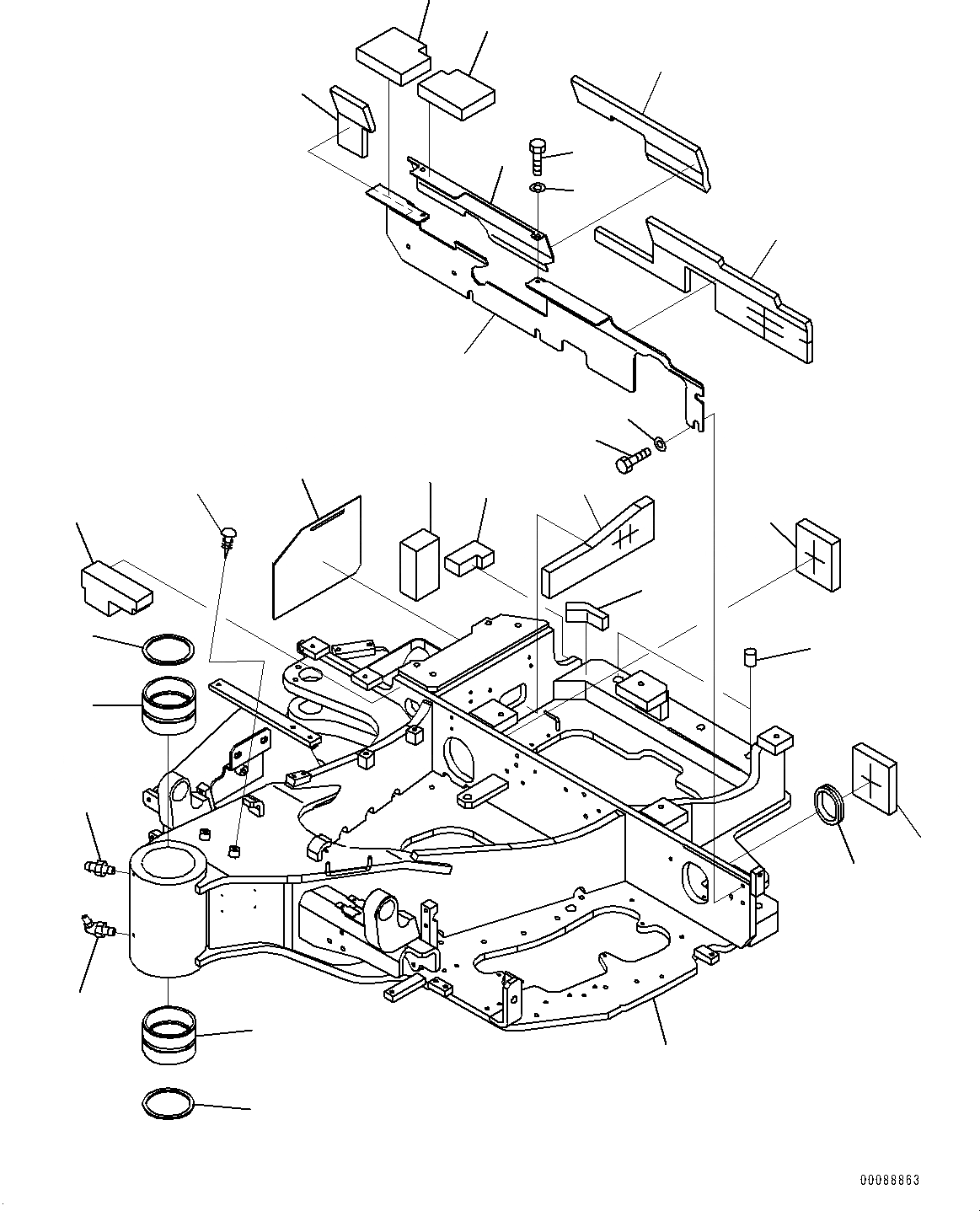 00088863