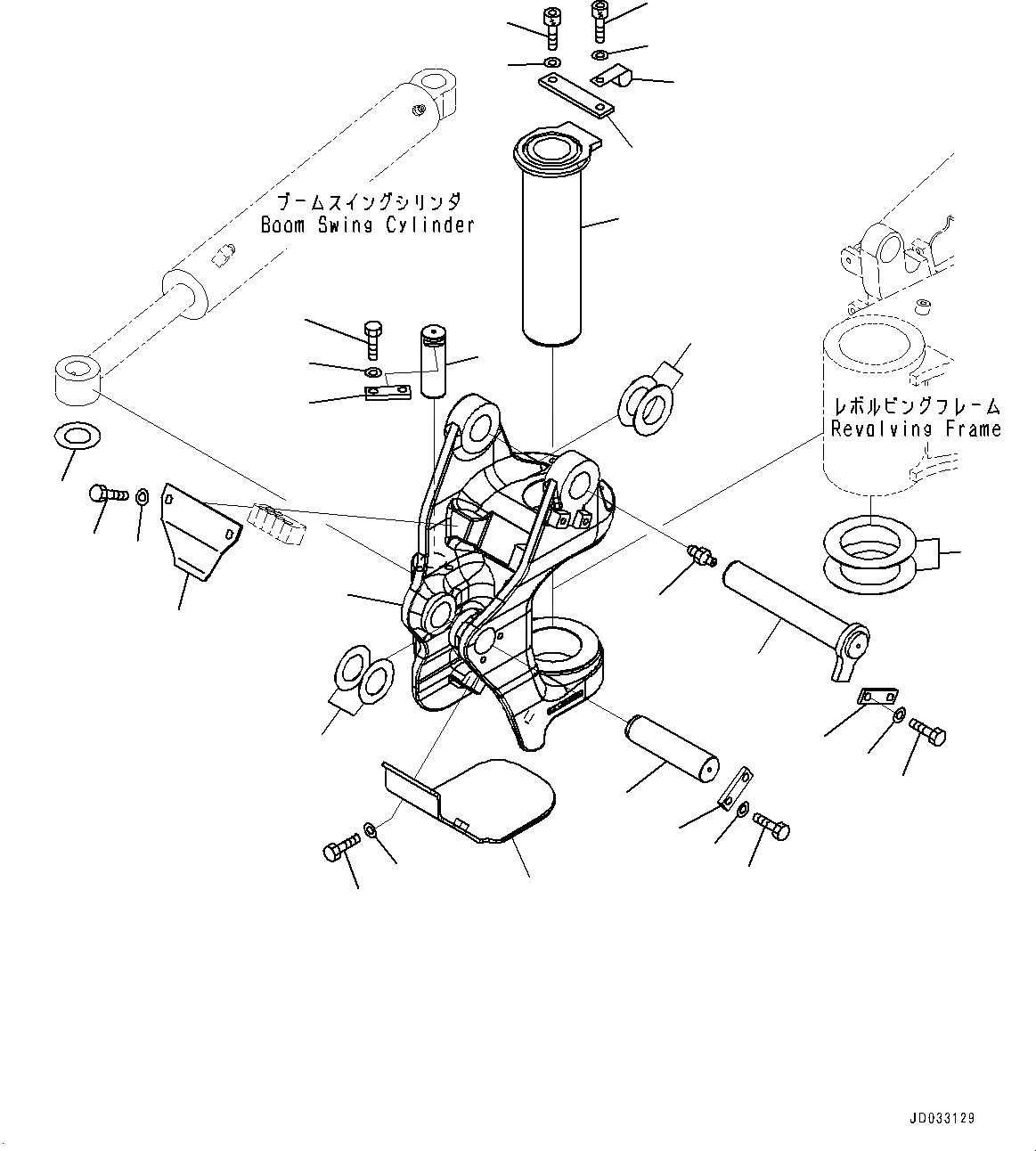 ブームスイングシリンダ
Boom Swing Cylinder

レボルビングフレーム
Revolving Frame

JD033129