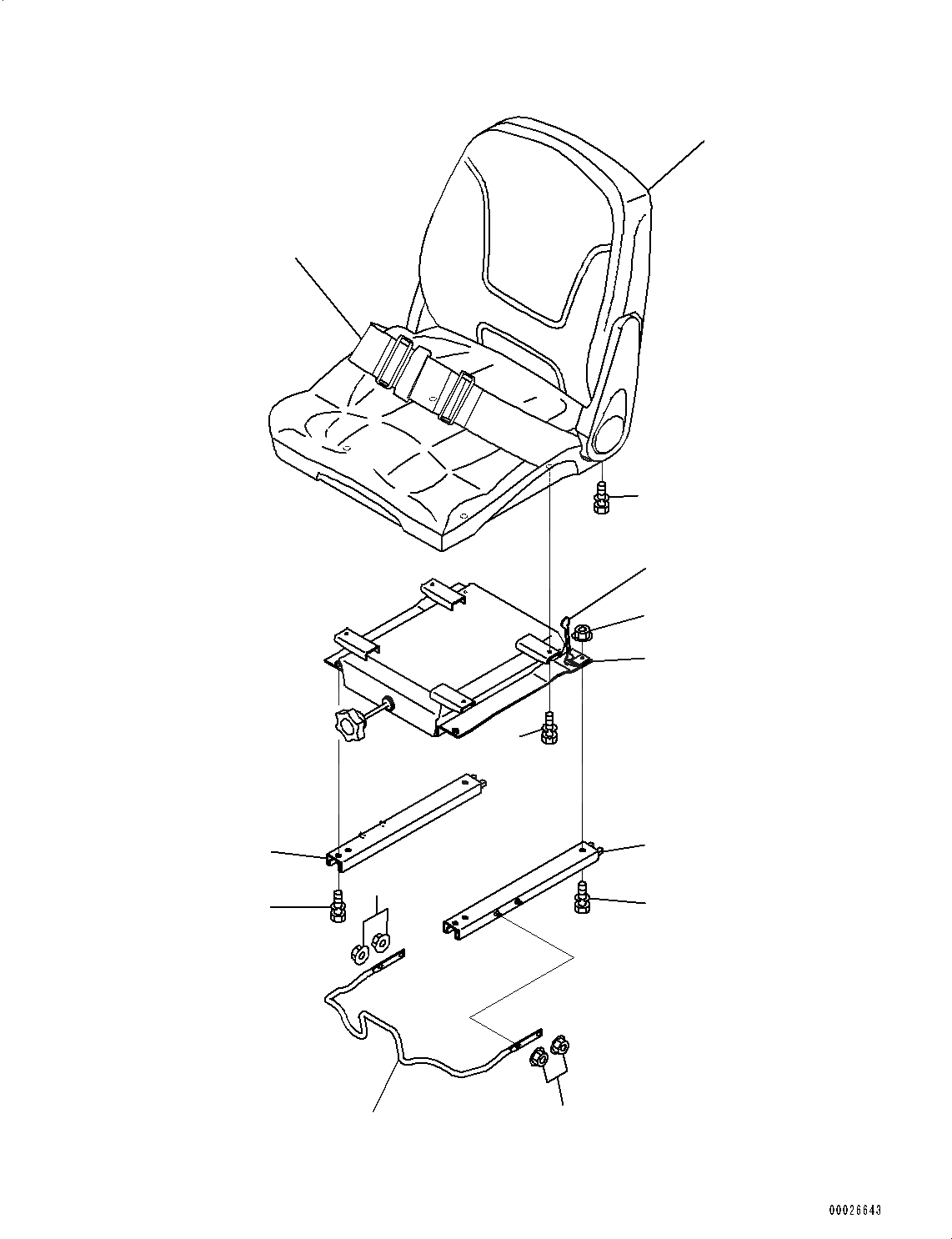 00026643