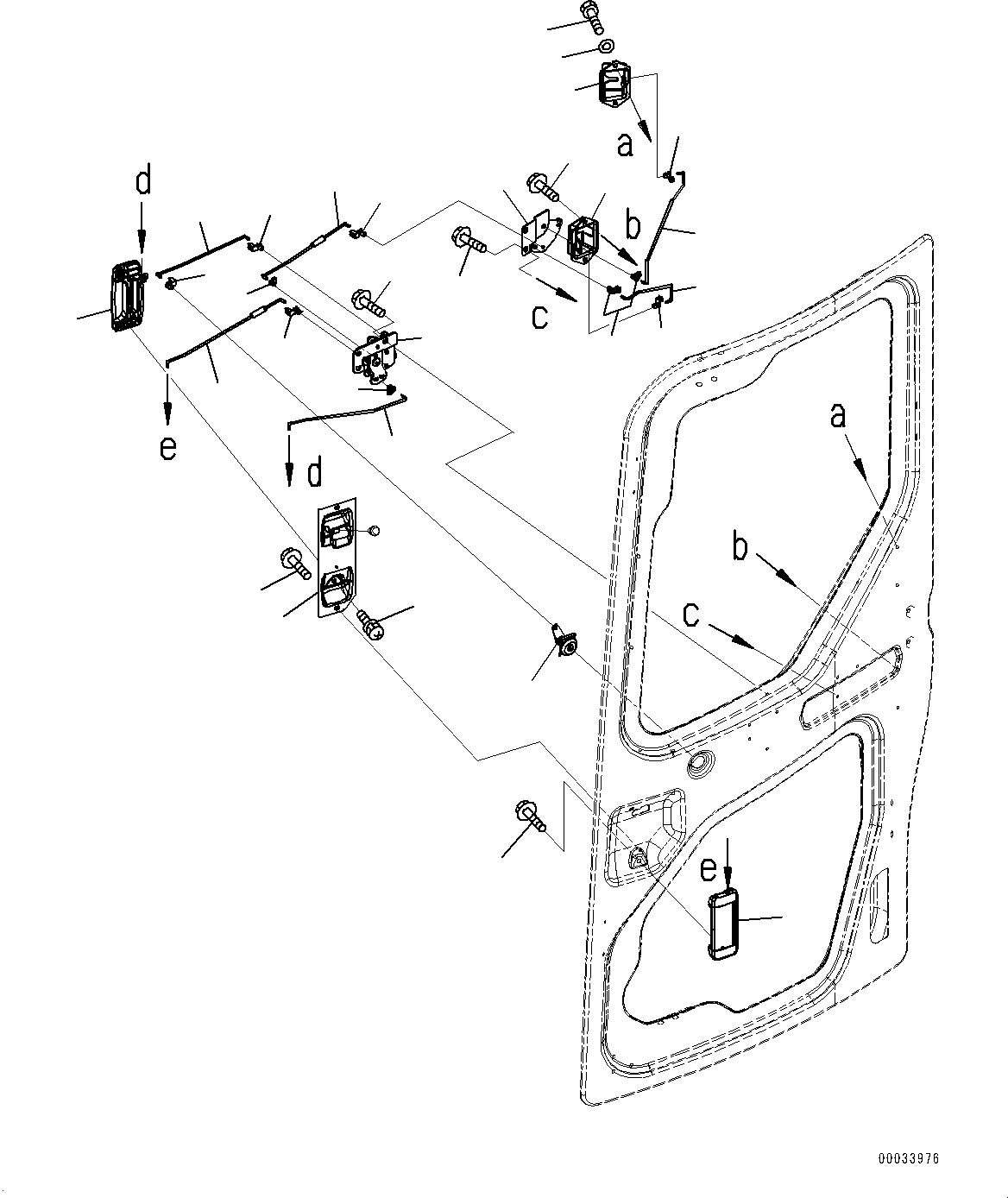 a
d
b
c
e
d
a
b
c
e
00033976