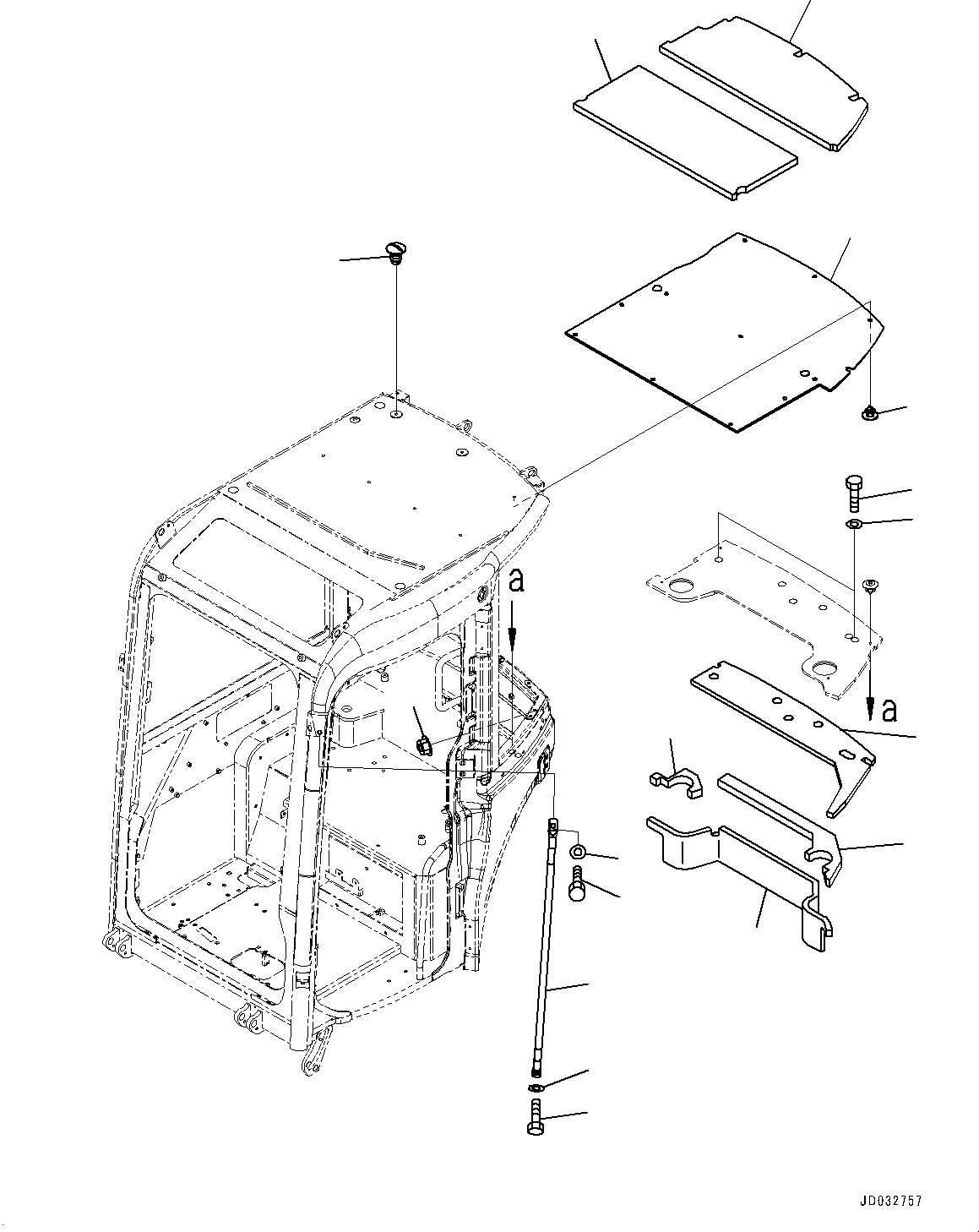 a

a

JD032757