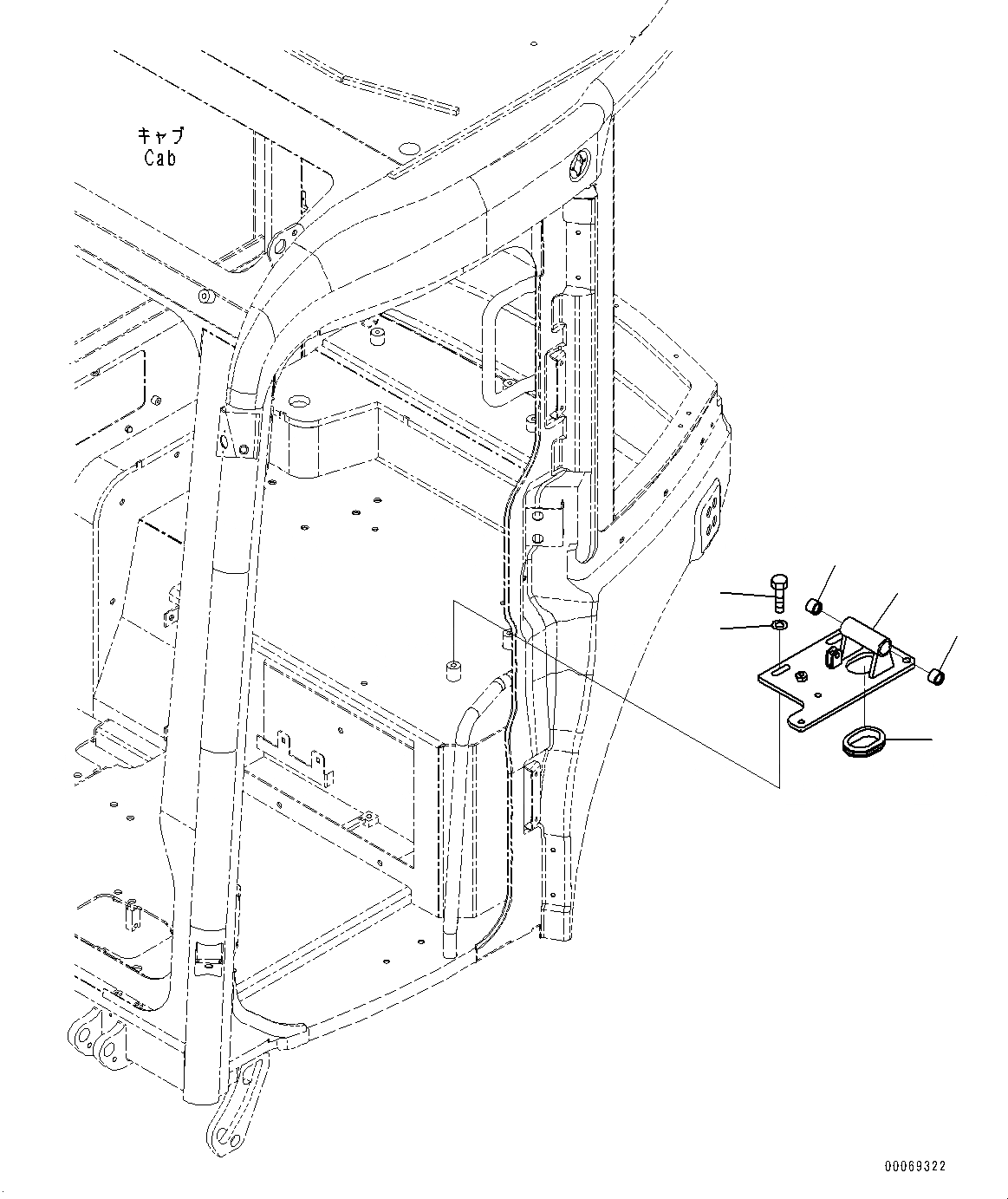 キャブ
Cab

00069322