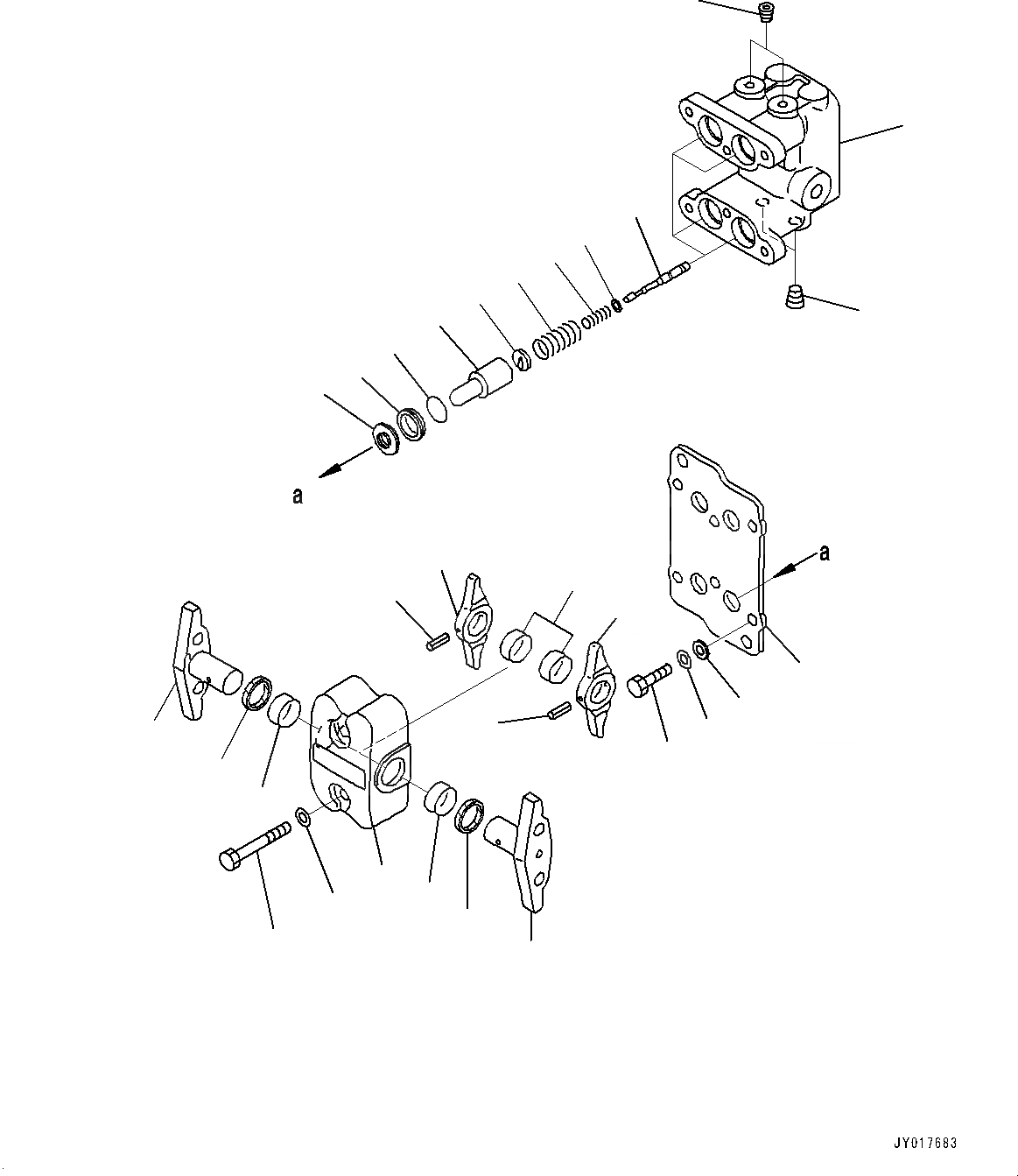 a

a

JY017683