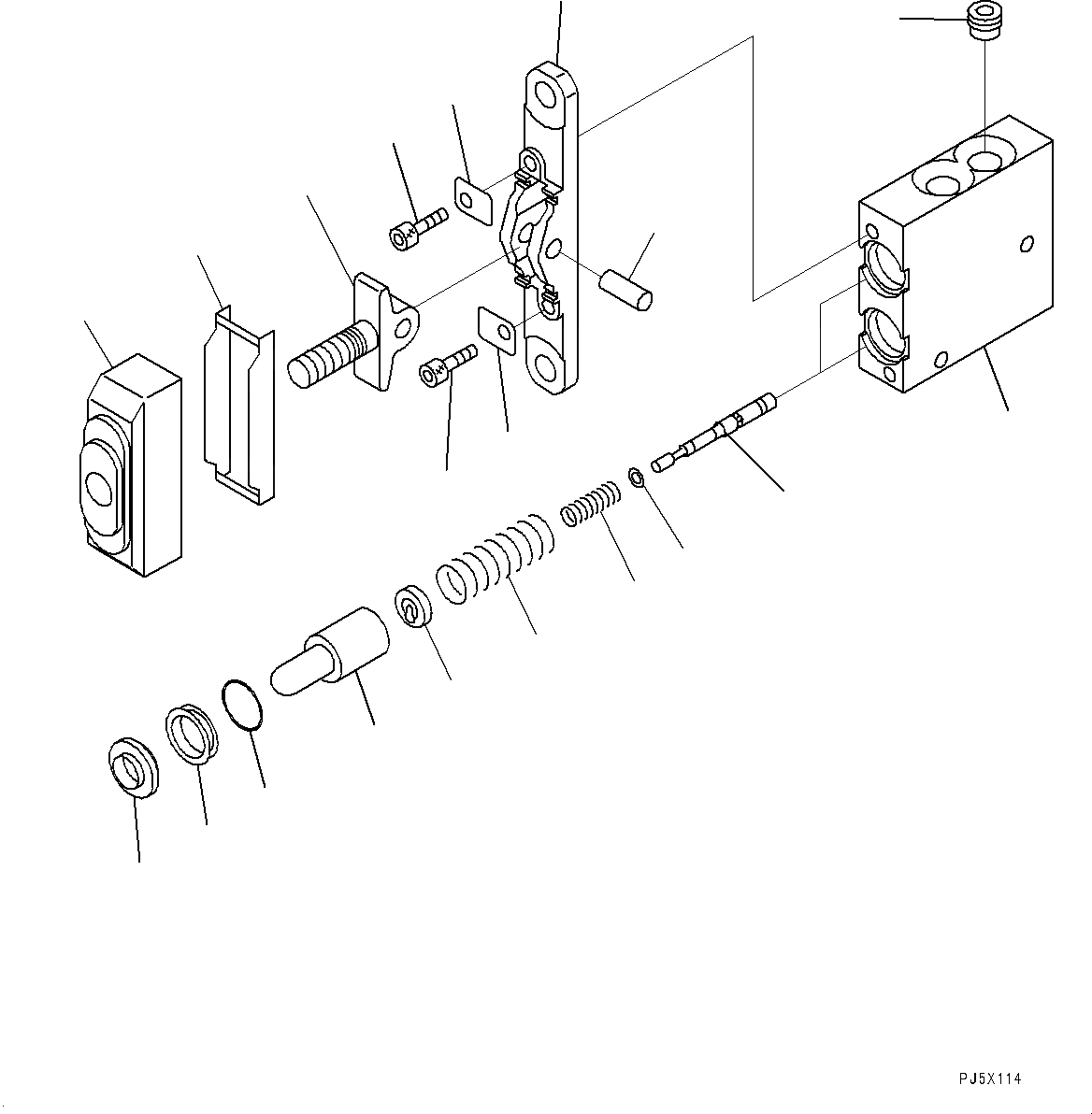 PJ5X114