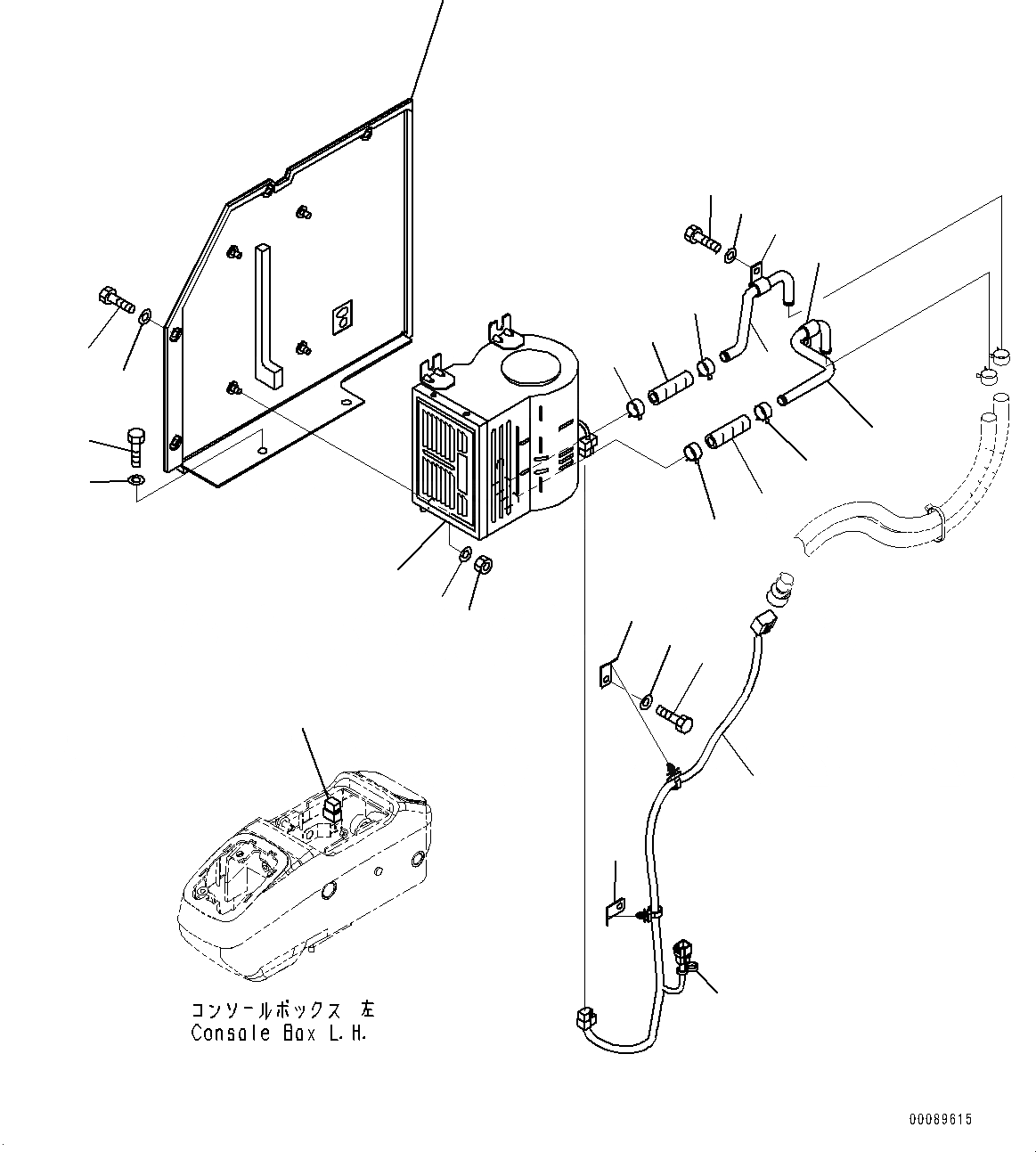 コンソールボックス 左
Console Box L.H.

00089615