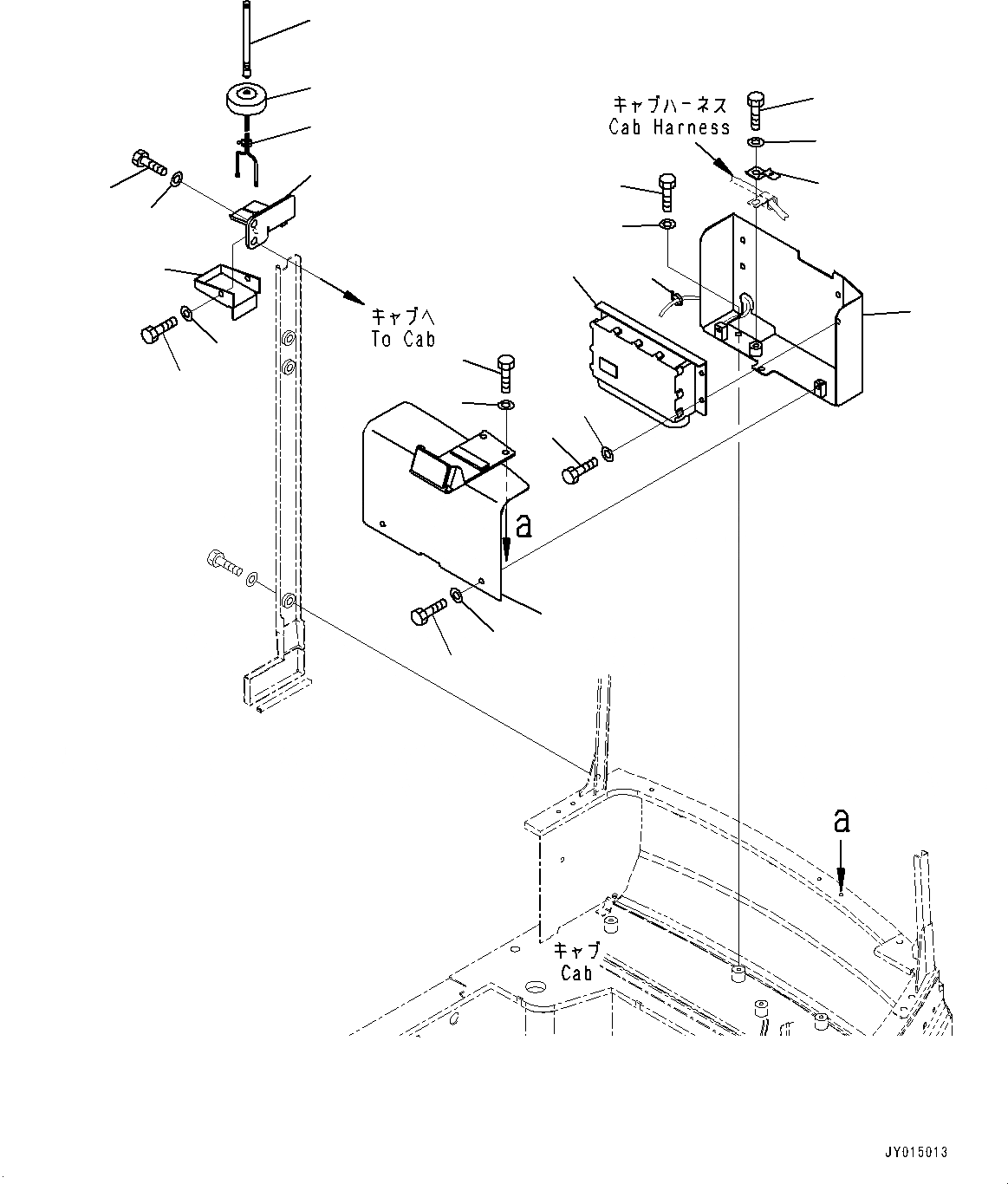 キャブハーネス
Cab Harness

キャブへ
To Cab

a

a

キャブ
Cab

JY015013