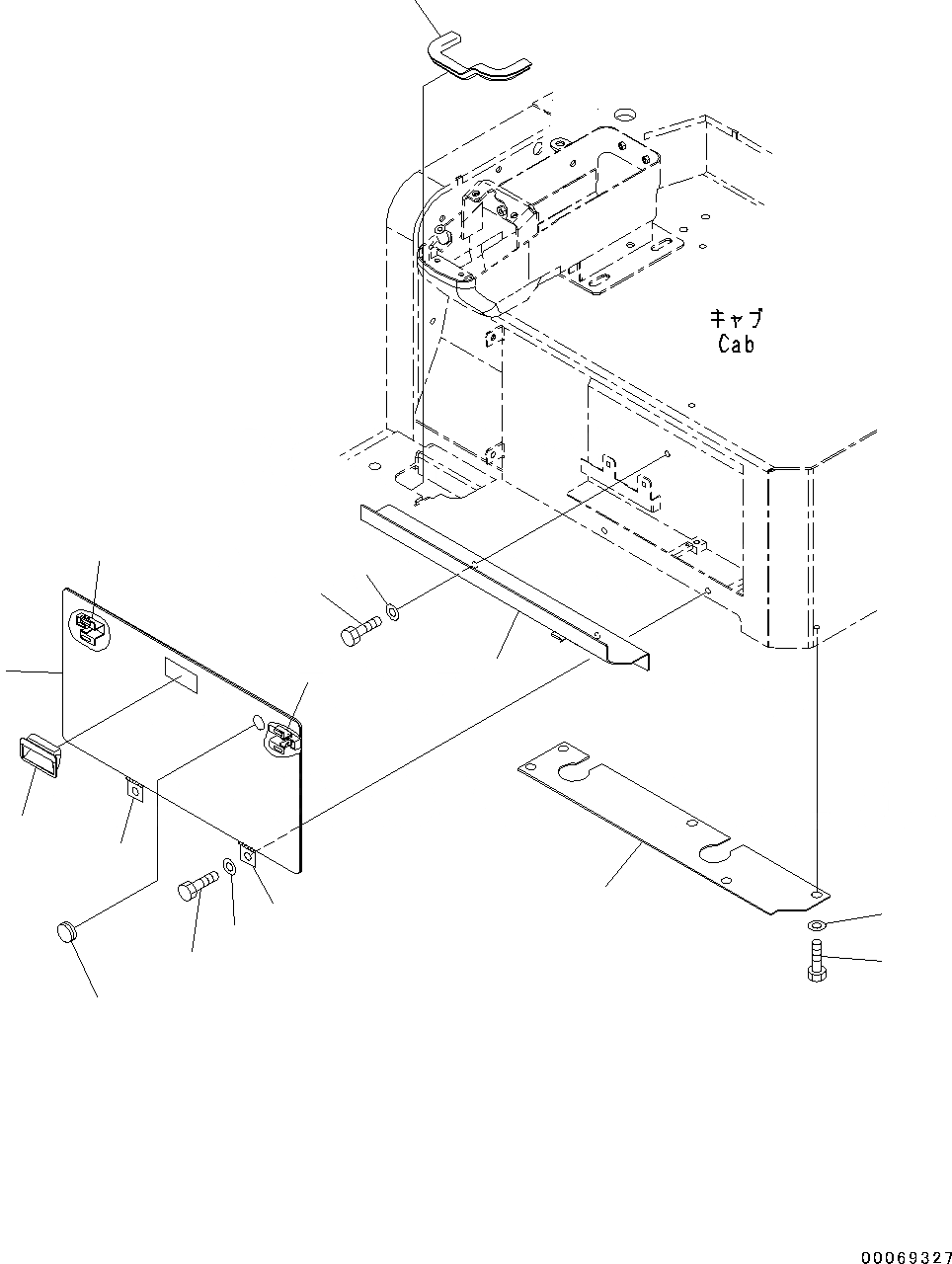 キャブ
Cab

00069327