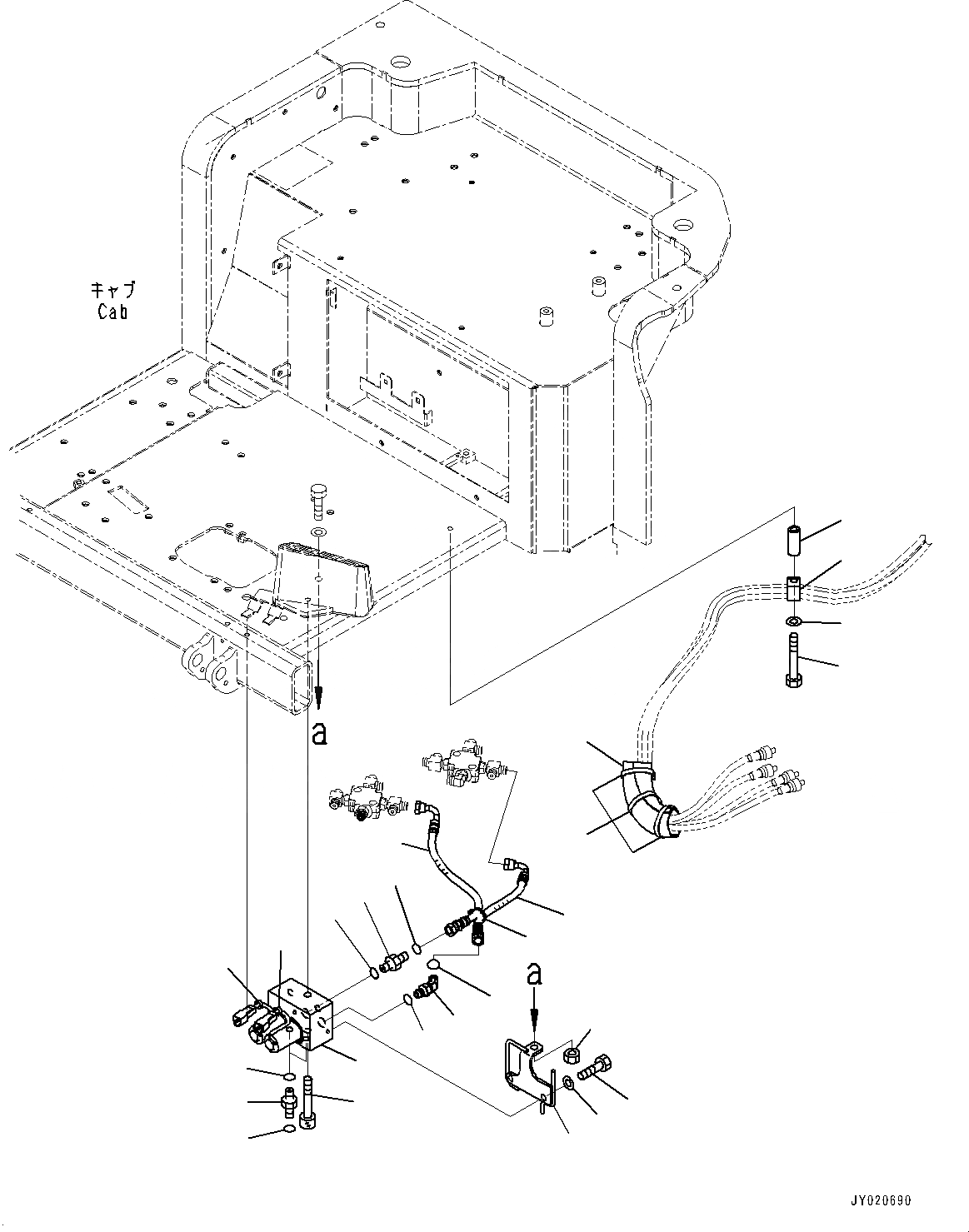 キャブ
Cab

a

a

JY020690