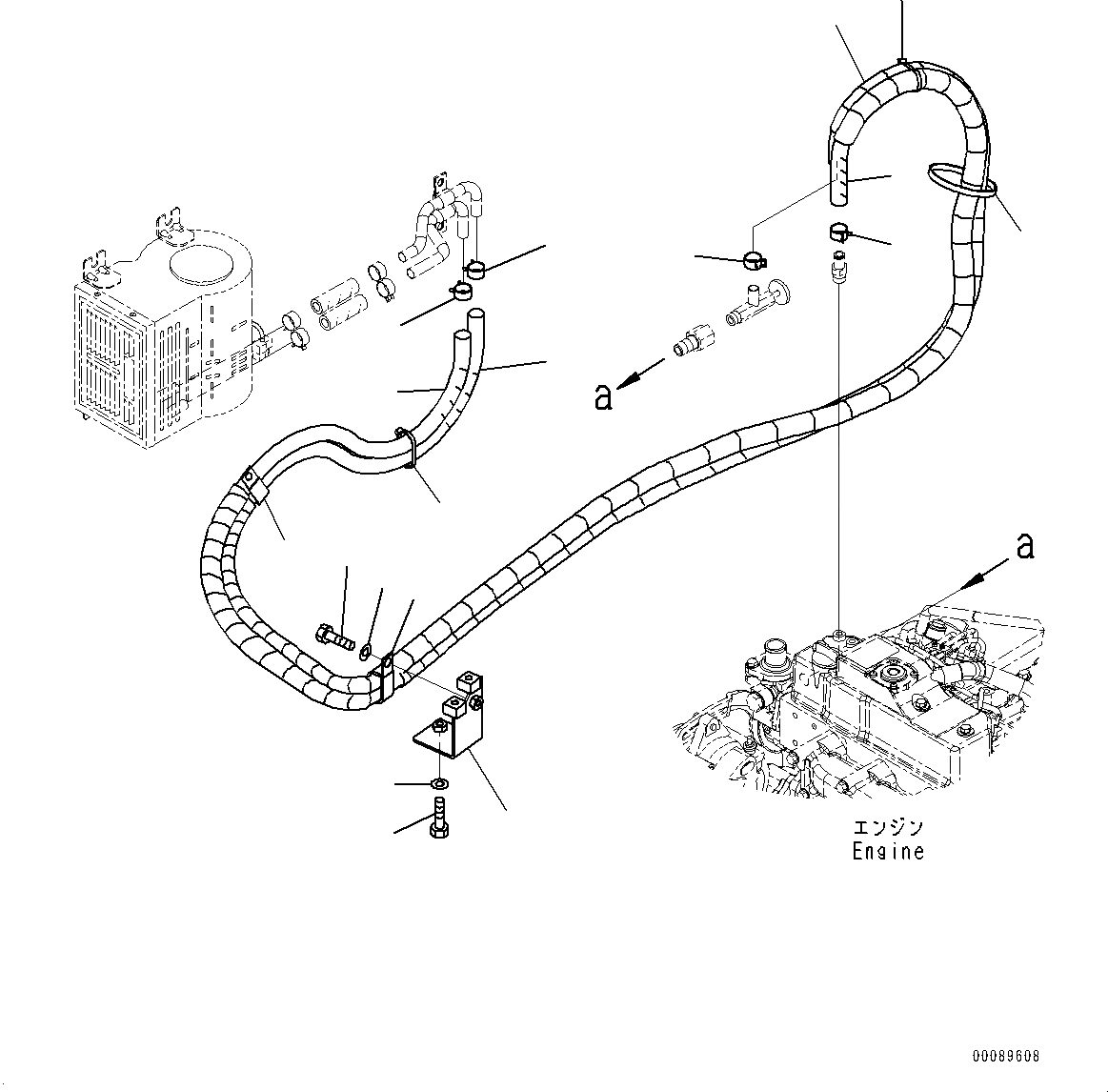 a

a

エンジン
Engine

00089608