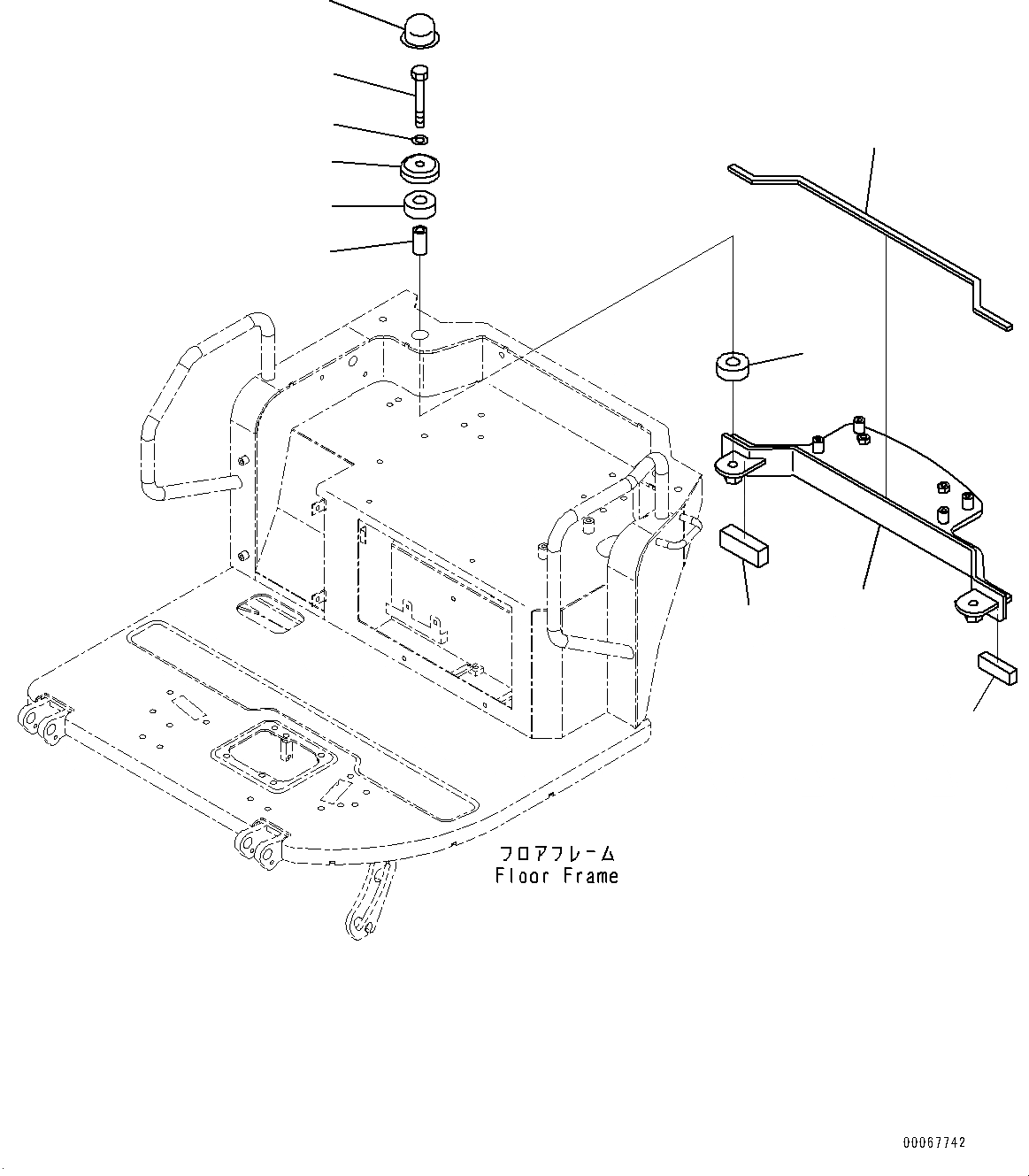 フロアフレーム
Floor Frame

00067742