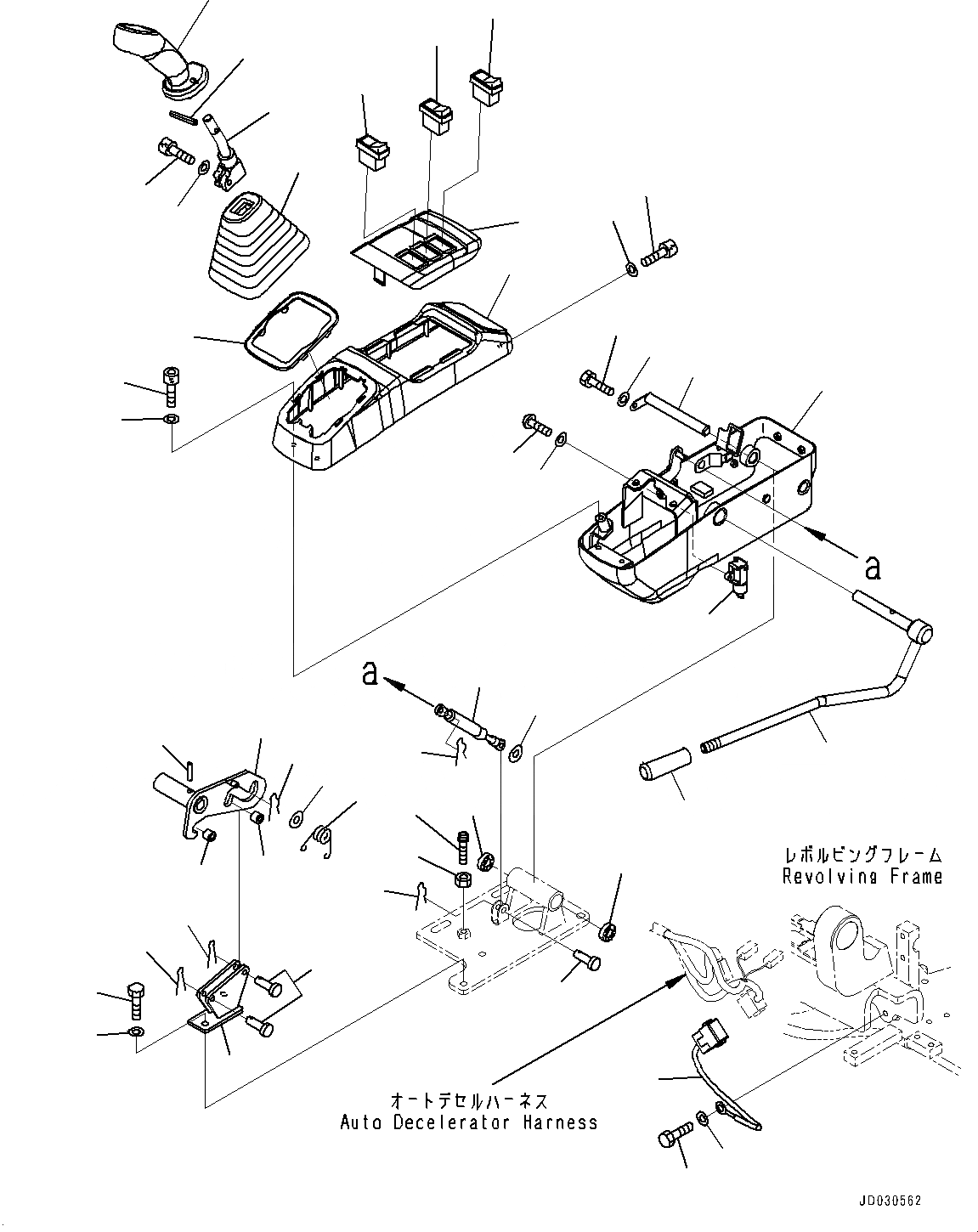 a

a

レボルビングフレーム
Revolving Frame

オートデセルハーネス
Auto Decelerator Harness

JD030562