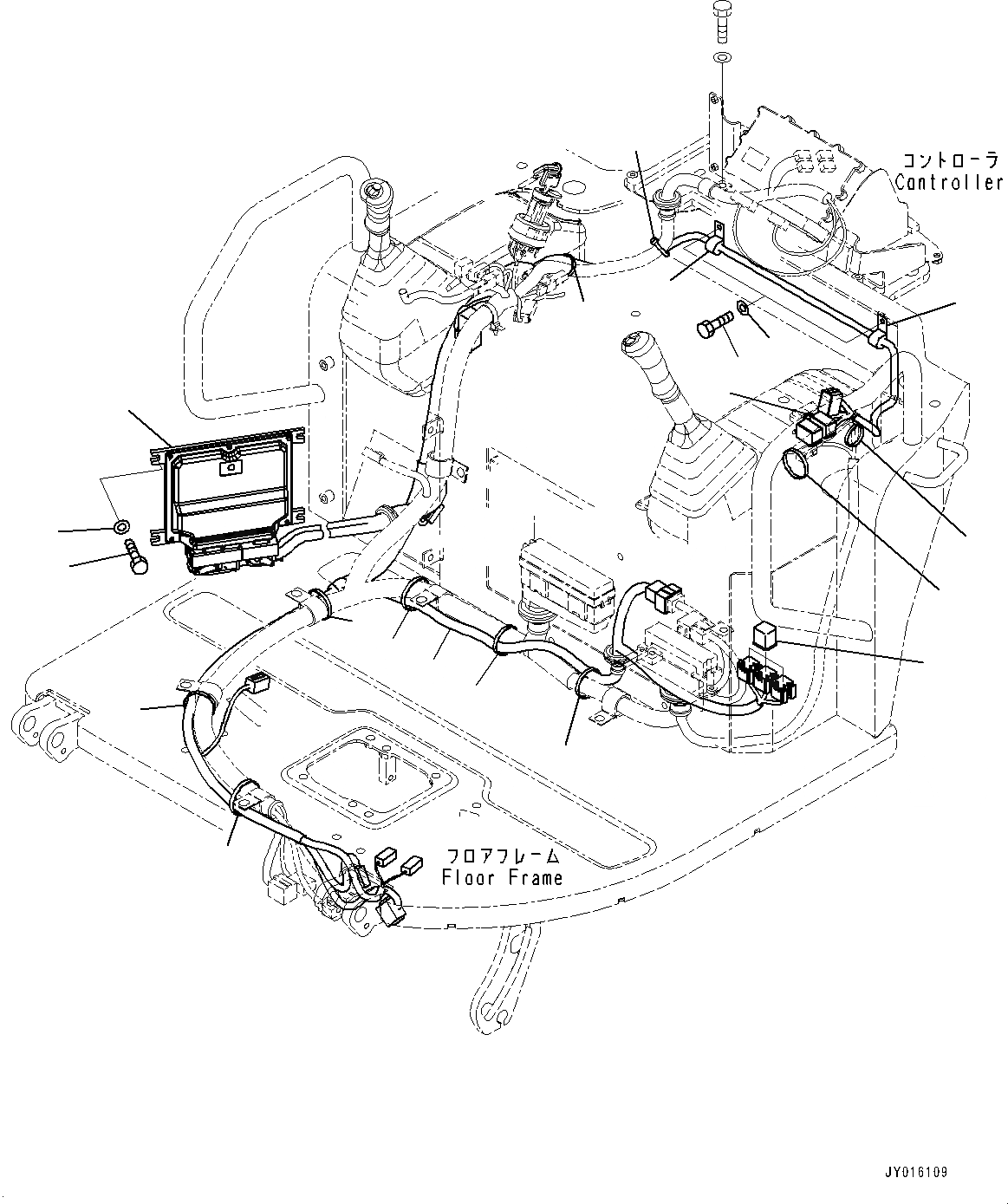 コントローラ
Controller

フロアフレーム
Floor Frame

JY016109