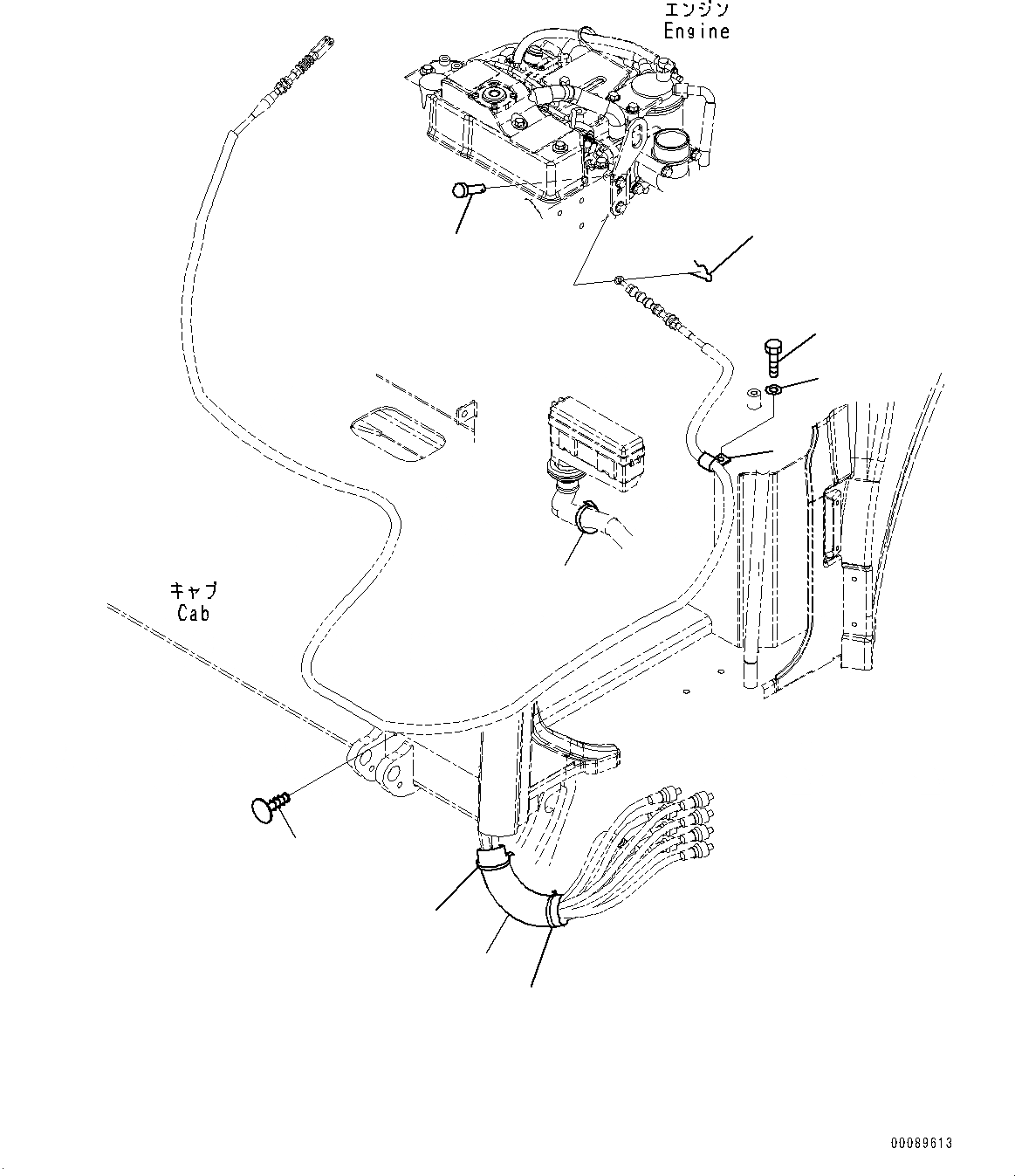 エンジン
Engine

キャブ
Cab

00089613