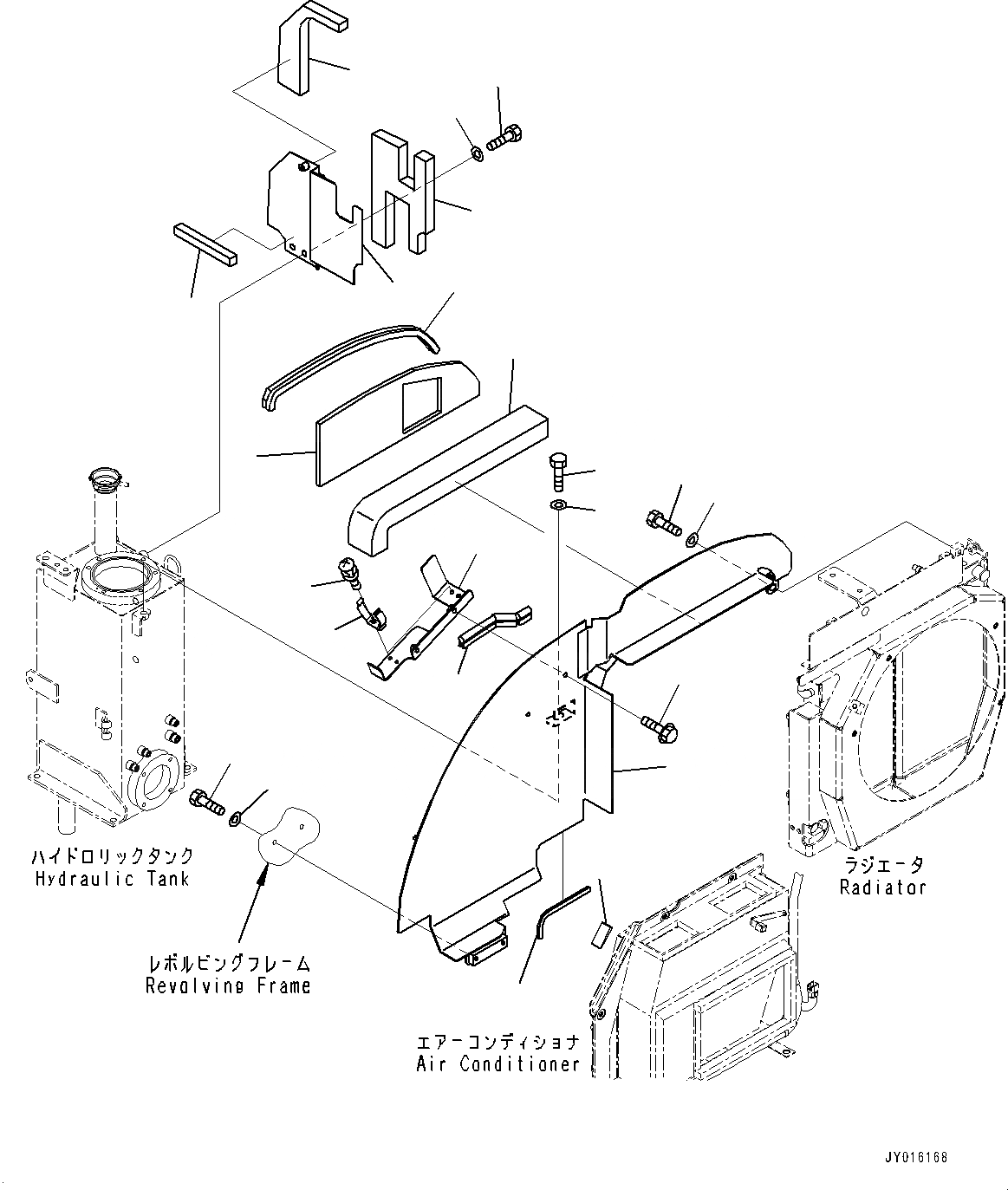 ハイドロリックタンク
Hydraulic Tank

レボルビングフレーム
Revolving Frame

ラジエータ
Radiator

エアーコンディショナ
Air Conditioner

JY016168