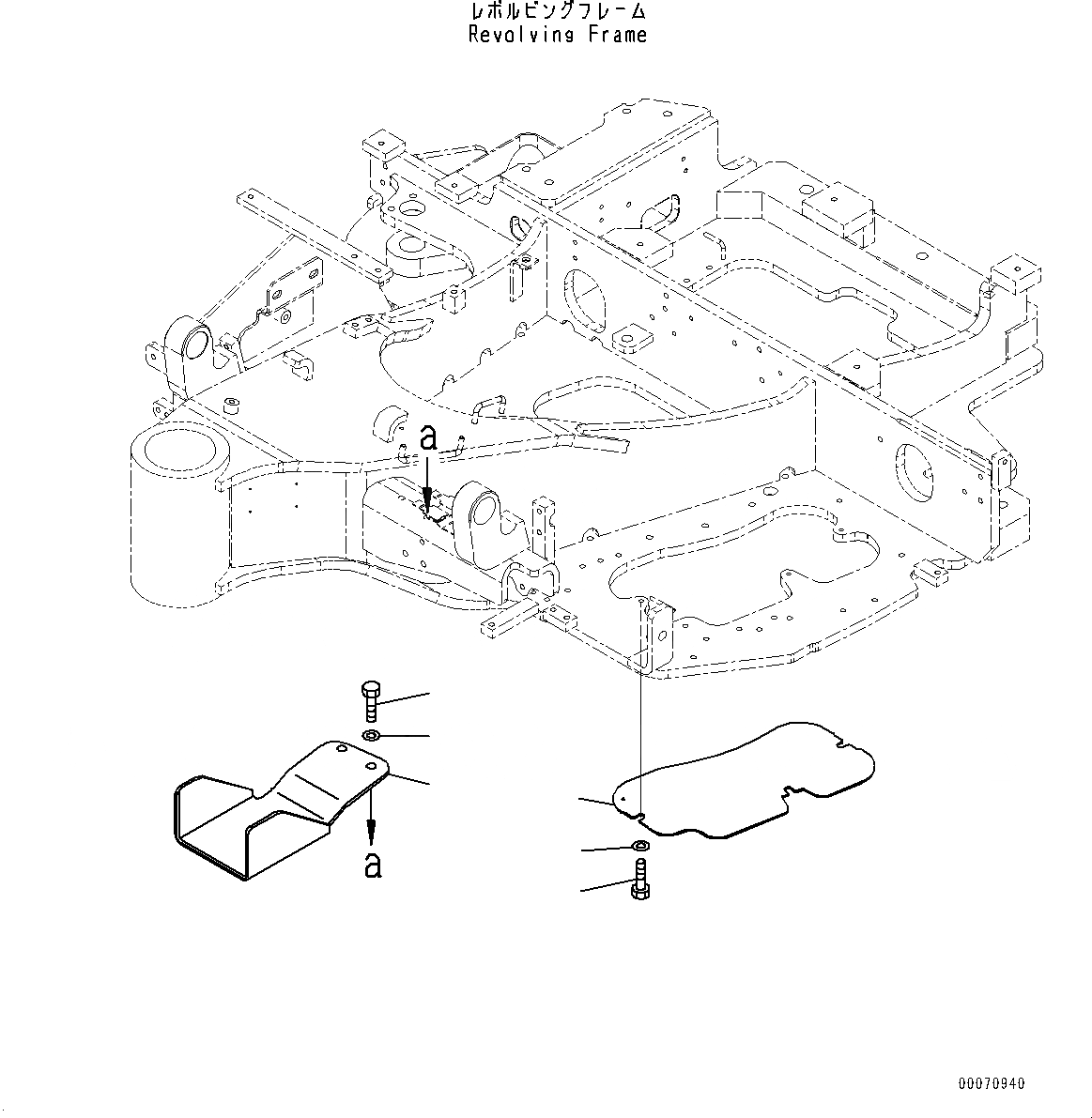 レボルビングフレーム
Revolving Frame

a

a

00070940