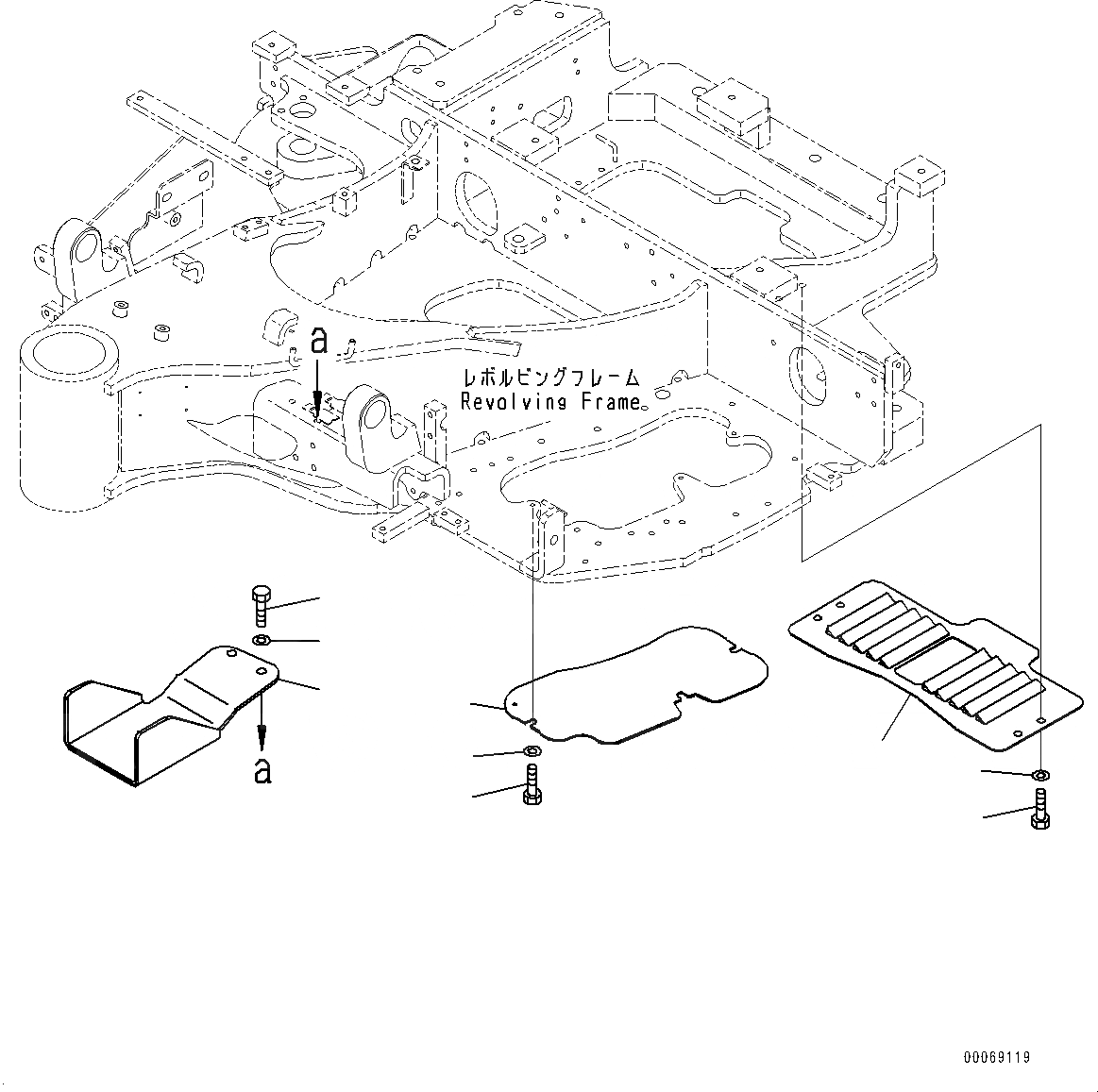 a

レボルビングフレーム
Revolving Frame

a

00069119