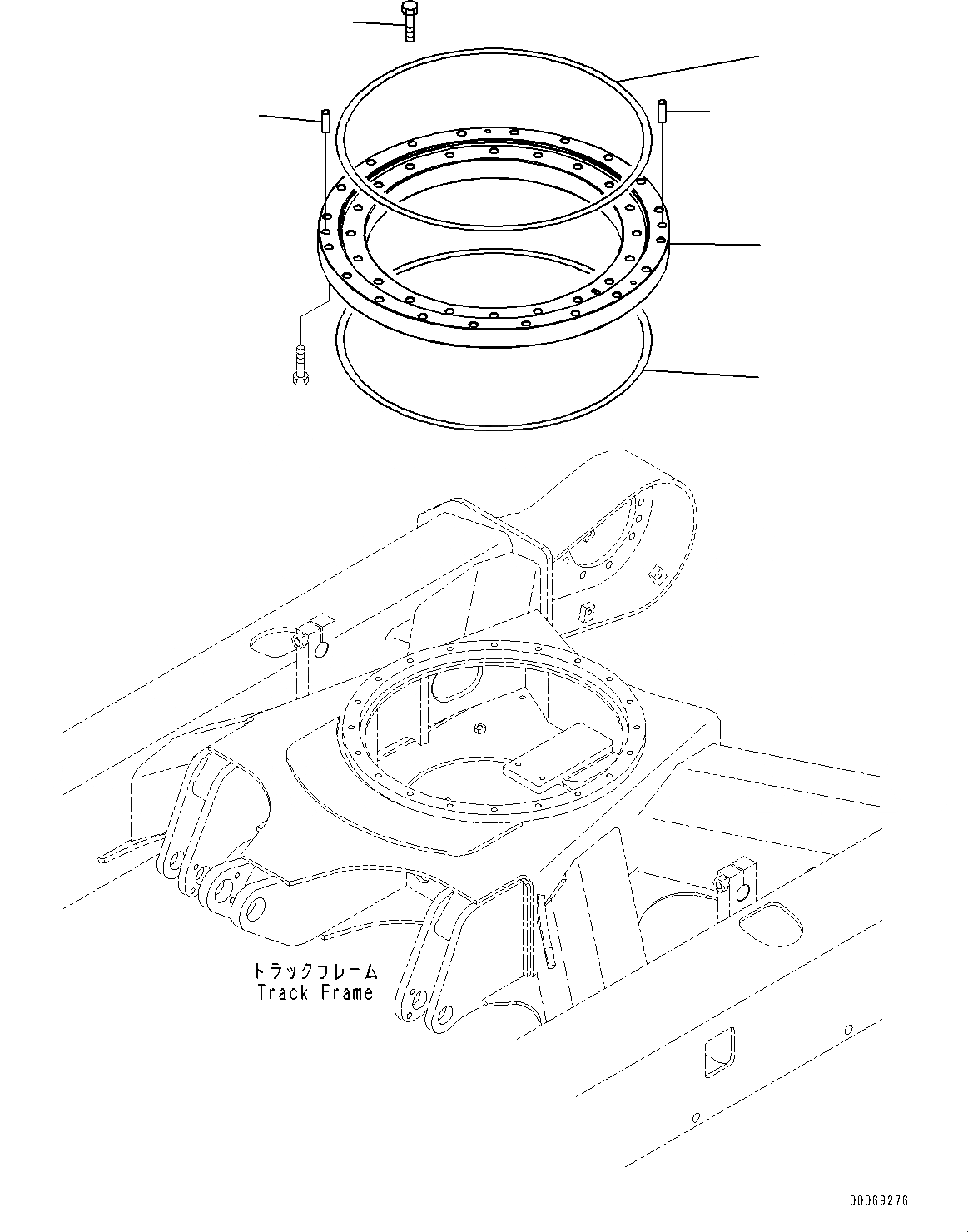 トラックフレーム
Track Frame

00069276