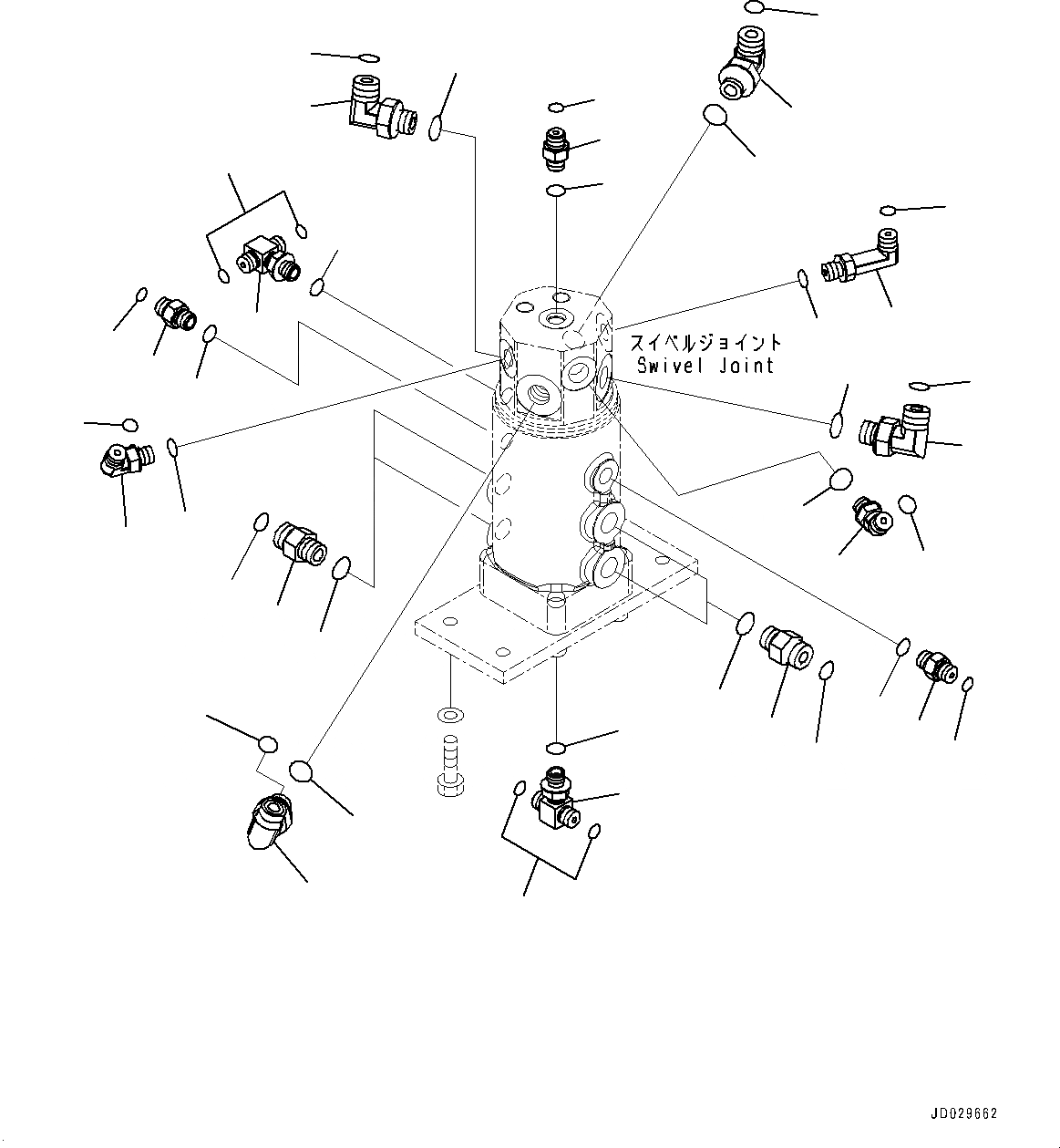 スイベルジョイント
Swivel Joint

JD029662