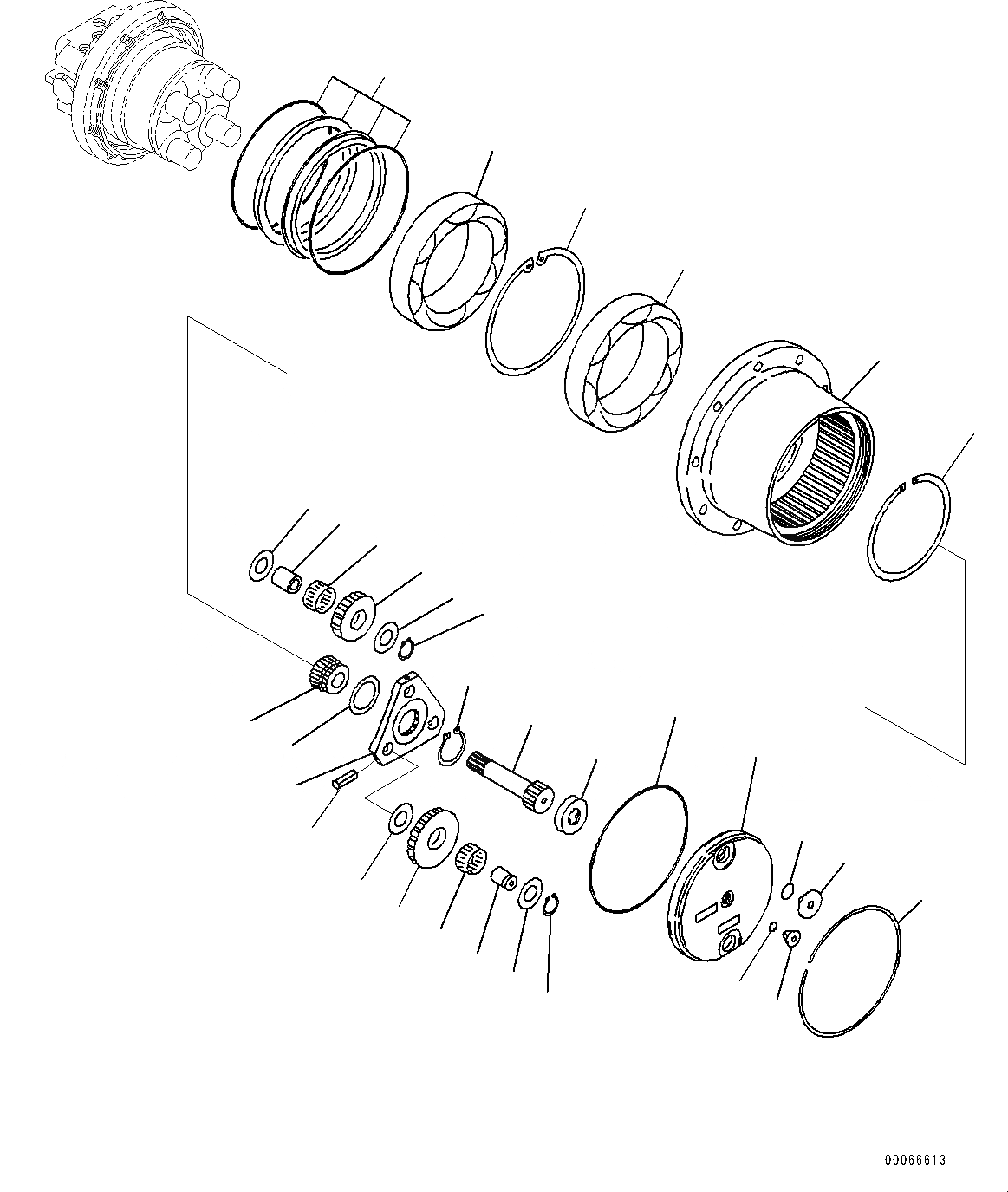 00066613