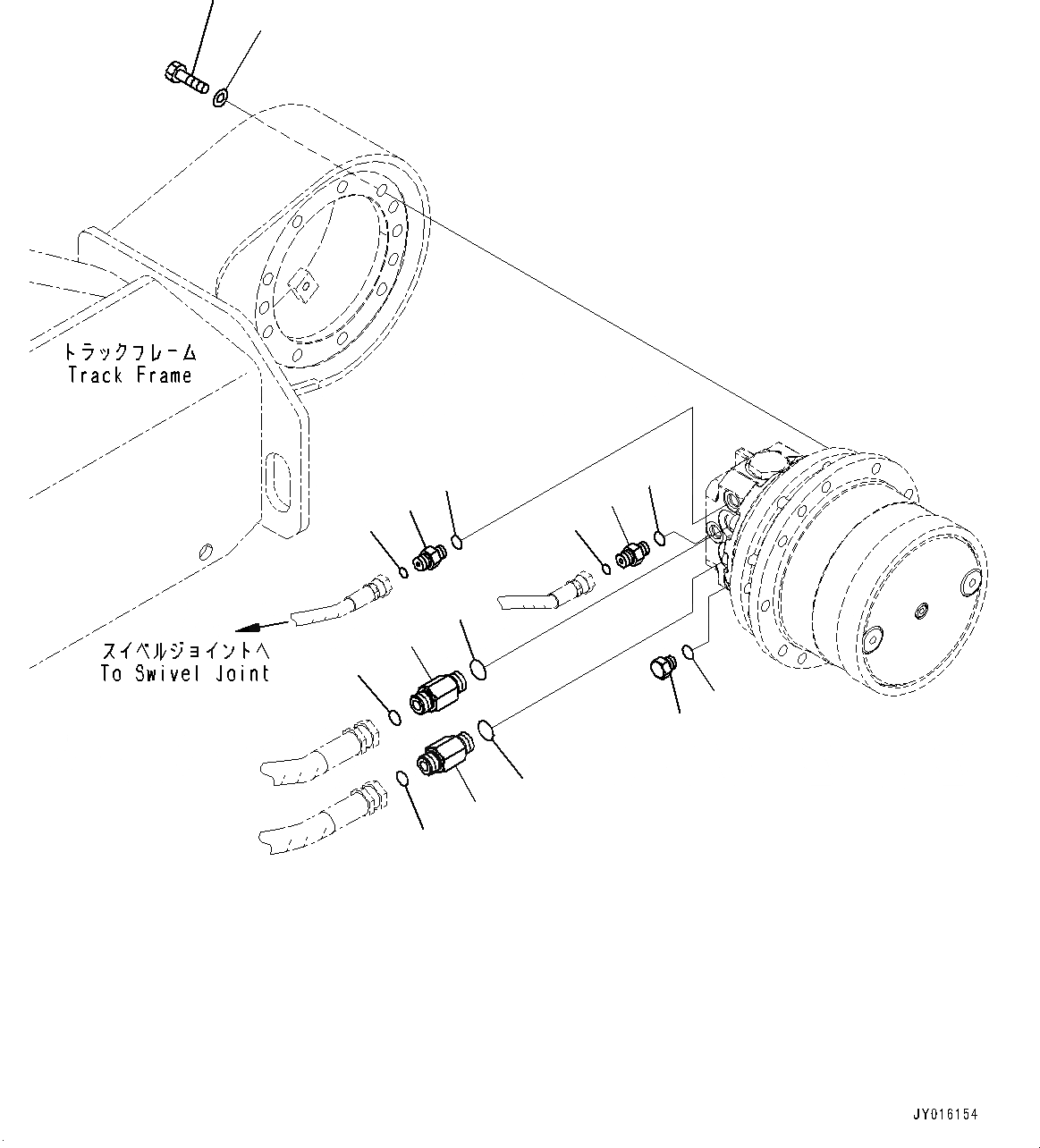 トラックフレーム
Track Frame

スイベルジョイントへ
To Swivel Joint

JY016154