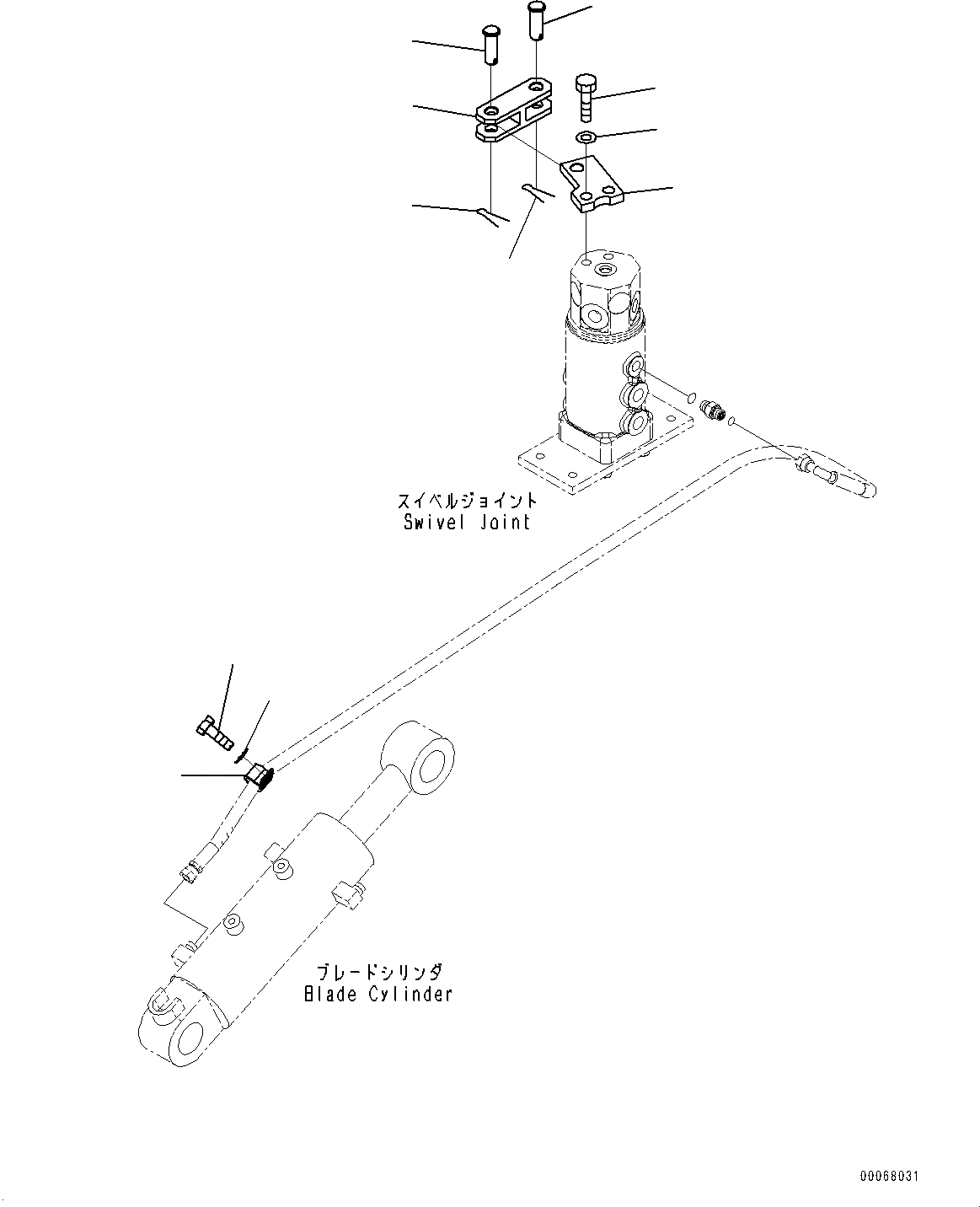 スイベルジョイント
Swivel Joint

ブレードシリンダ
Blade Cylinder

00068031