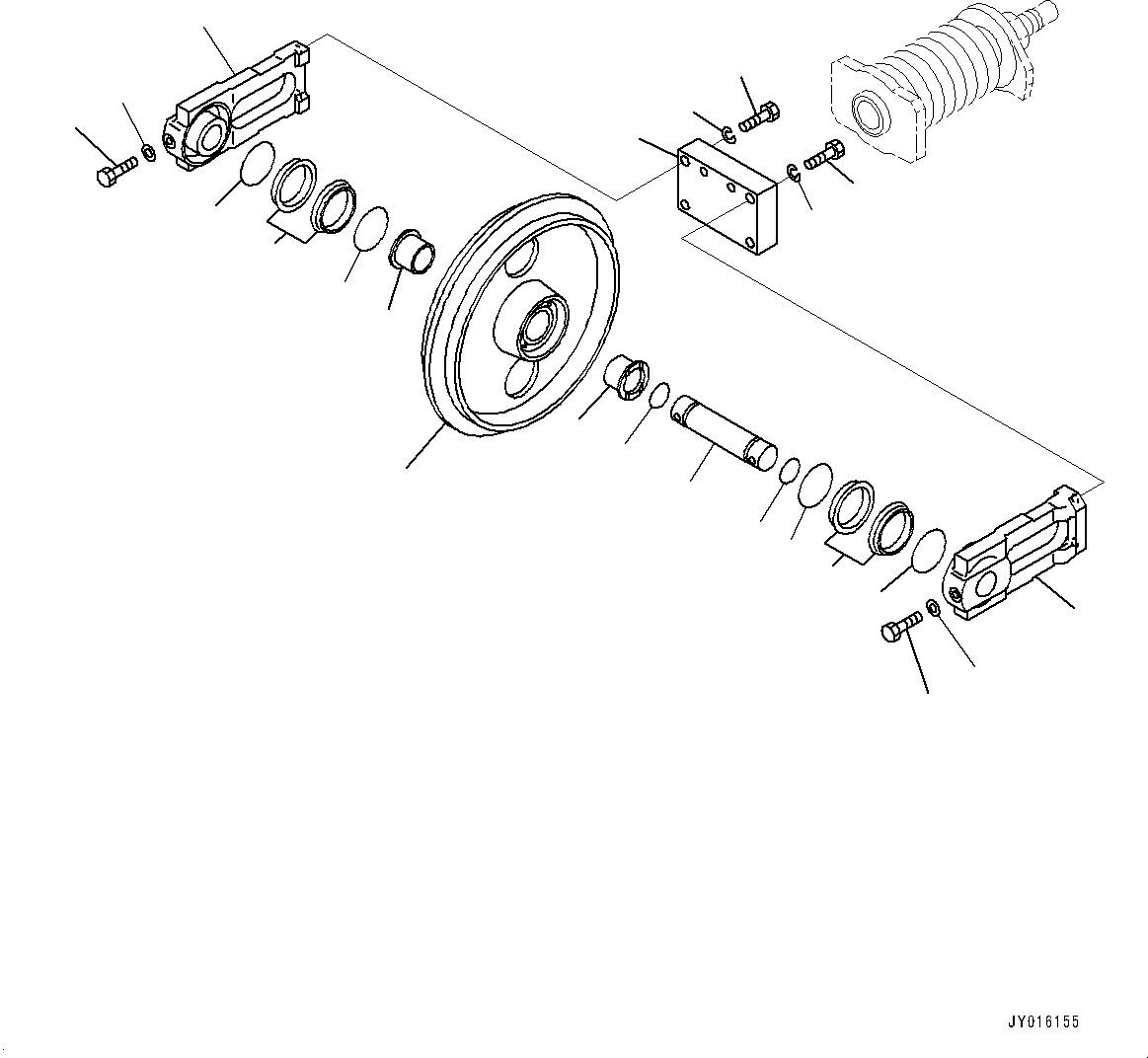 JY016155