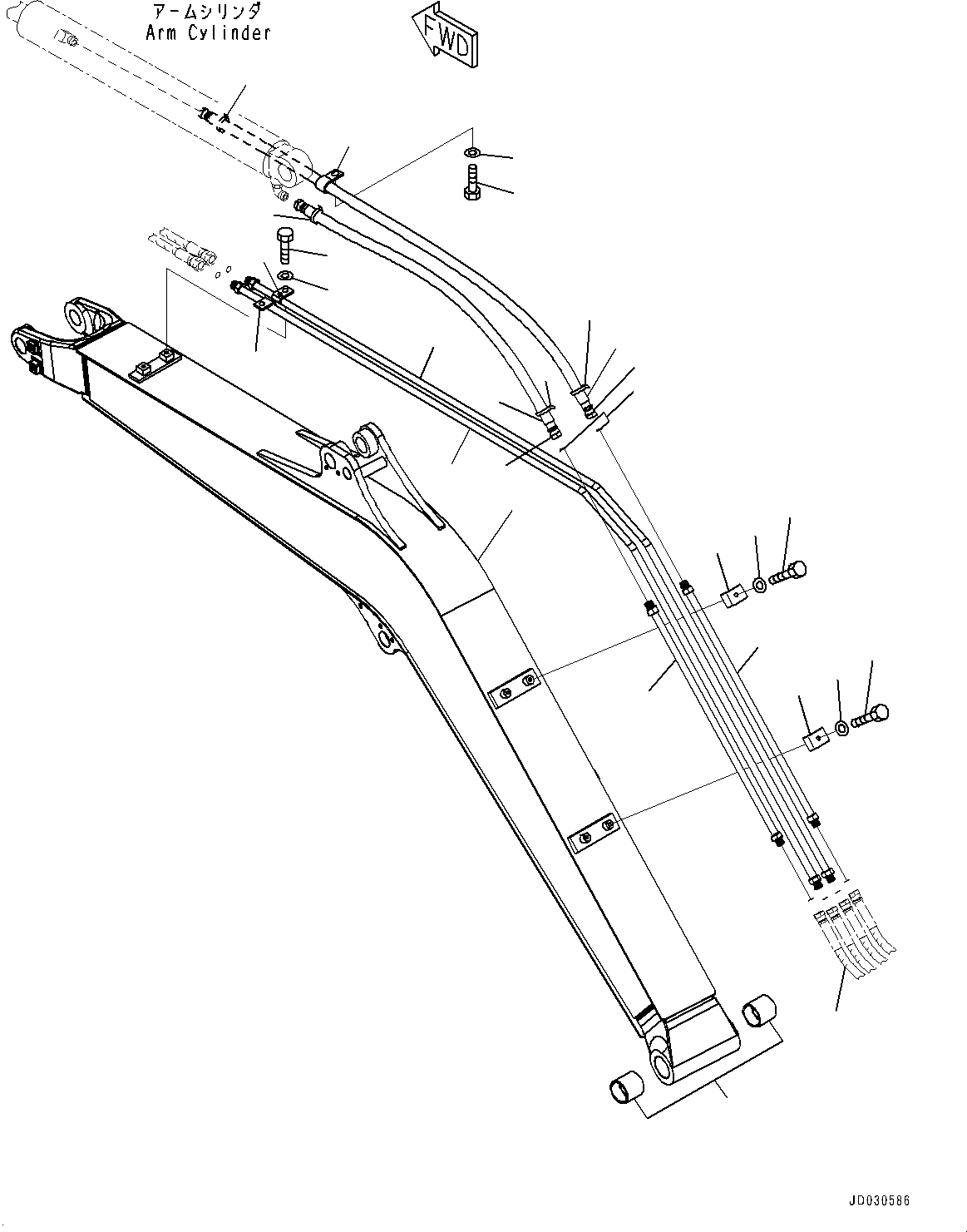 アームシリンダ
Arm Cylinder

FWD

JD030586