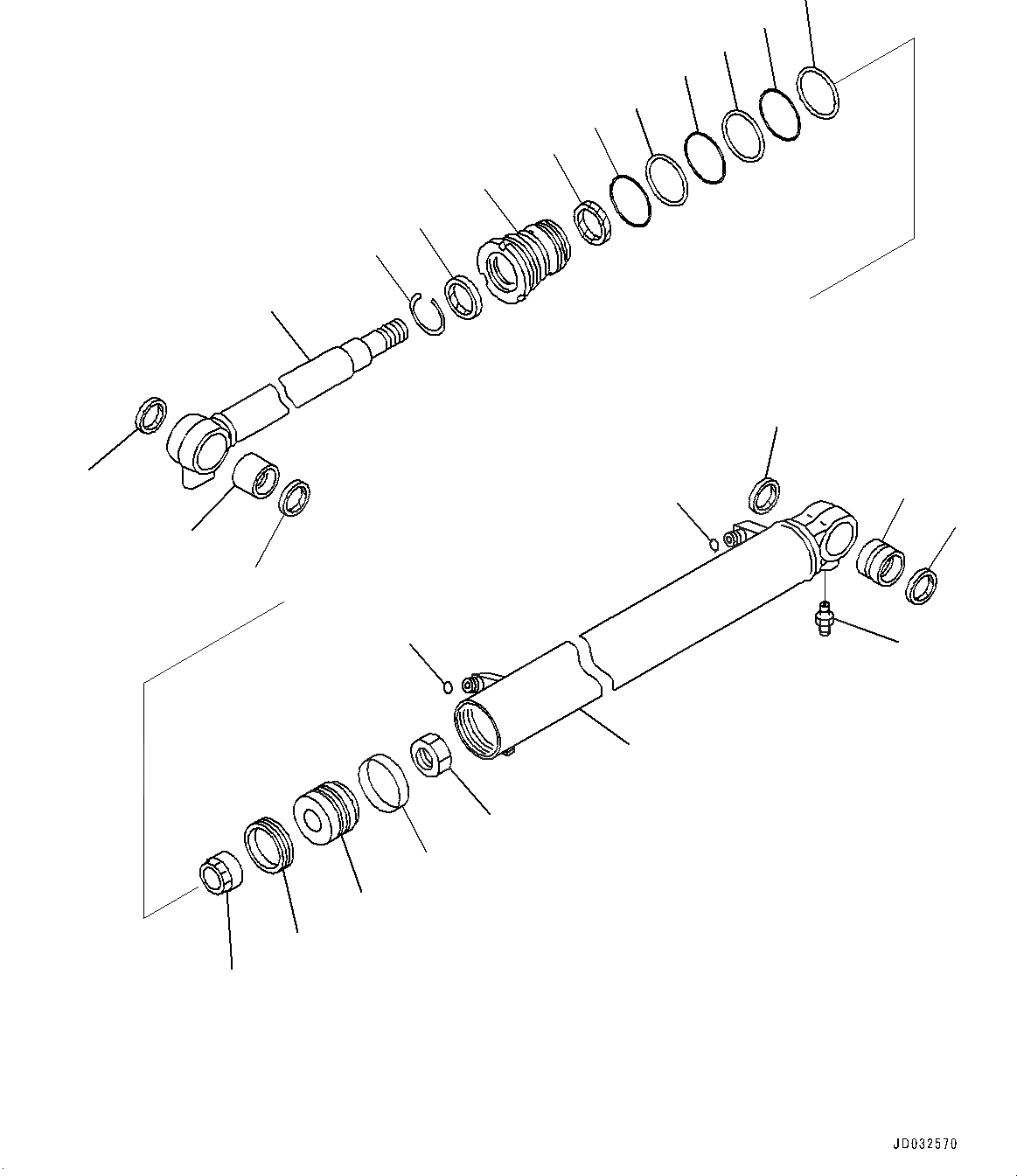 JD032570