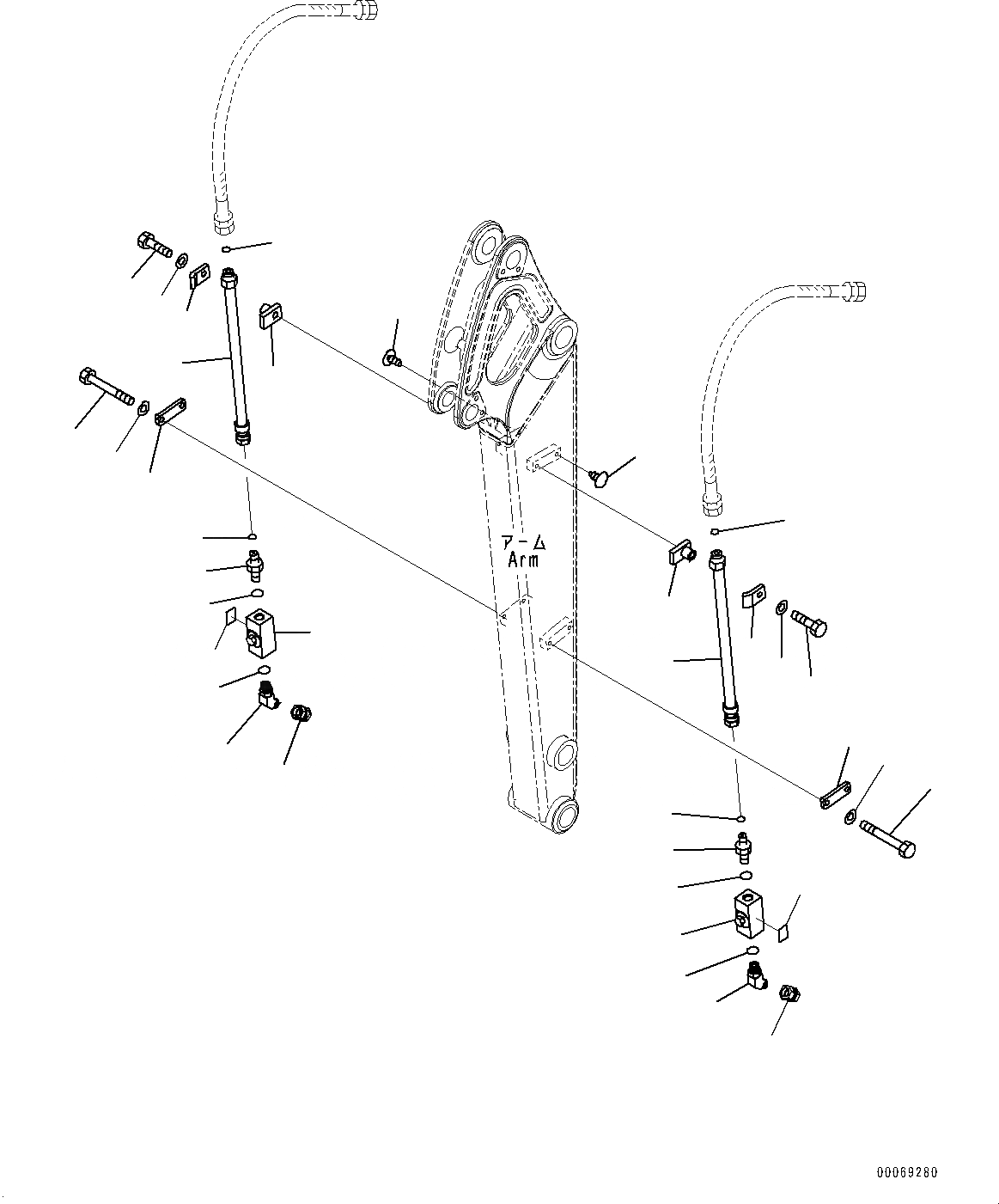 アーム
Arm

00069280