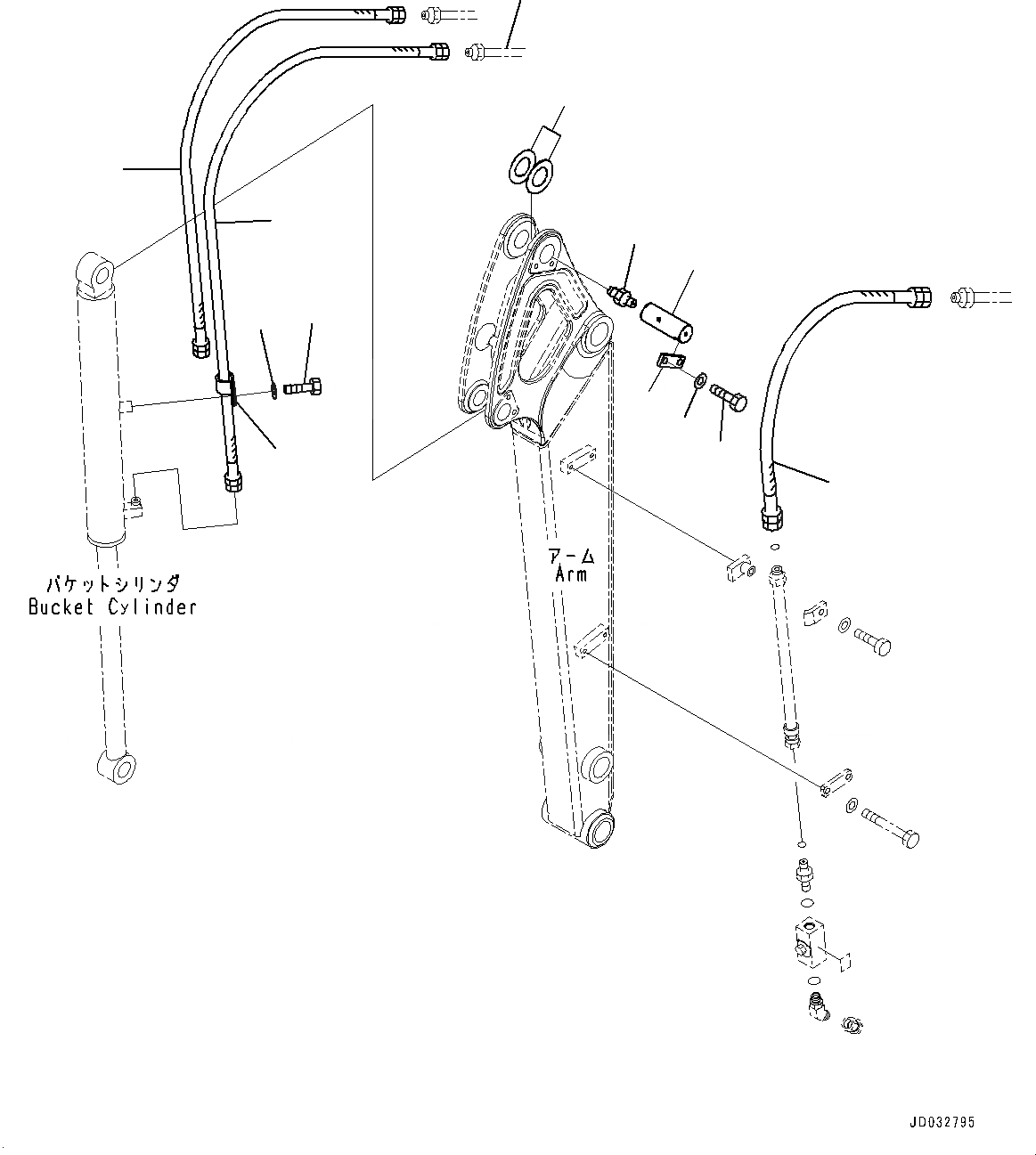 バケットシリンダ
Bucket Cylinder

アーム
Arm

JD032795