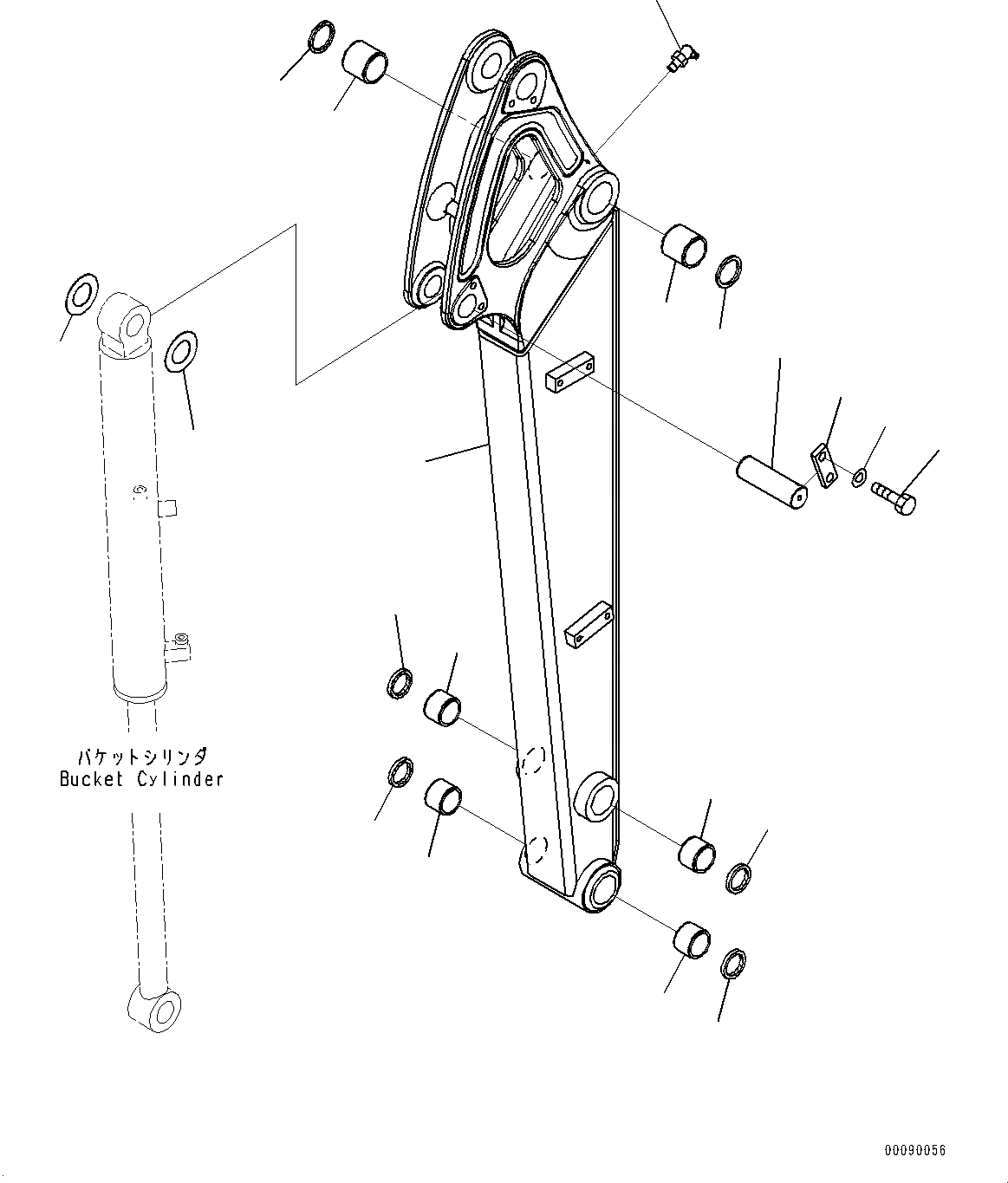 バケットシリンダ
Bucket Cylinder

00090056